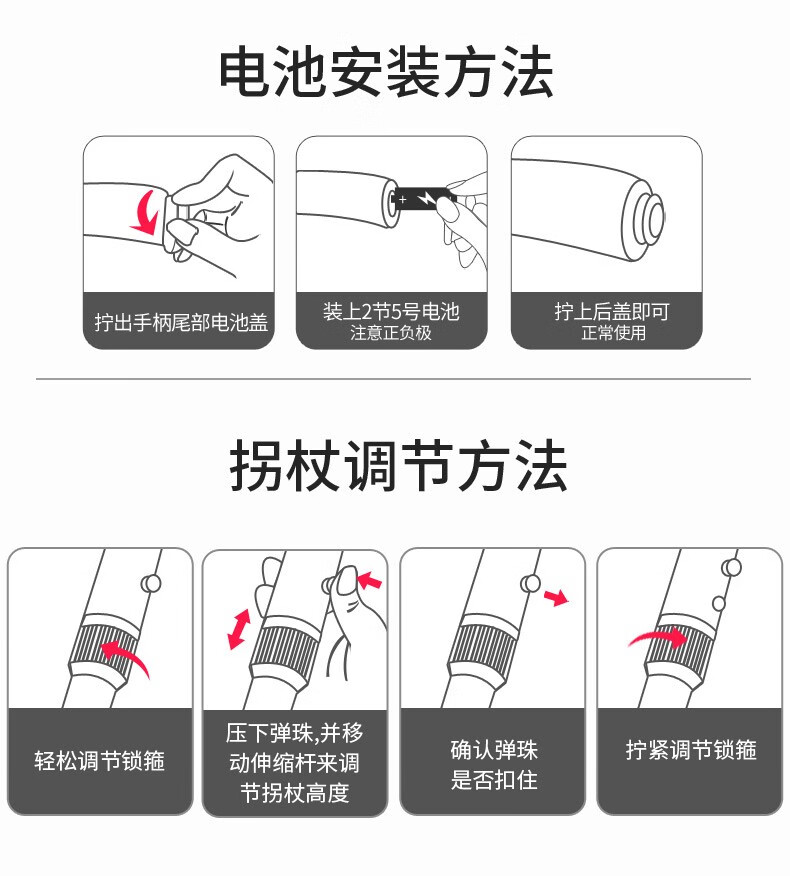 电池安装方法

拧出手柄尾部电池盖

+

装上2节5号电池
注意正负极

拧上后盖即可
正常使用

拐杖调节方法

轻松调节锁箍

压下弹珠,并移动伸缩杆来调节拐杖高度

确认弹珠是否扣住

拧紧调节锁箍