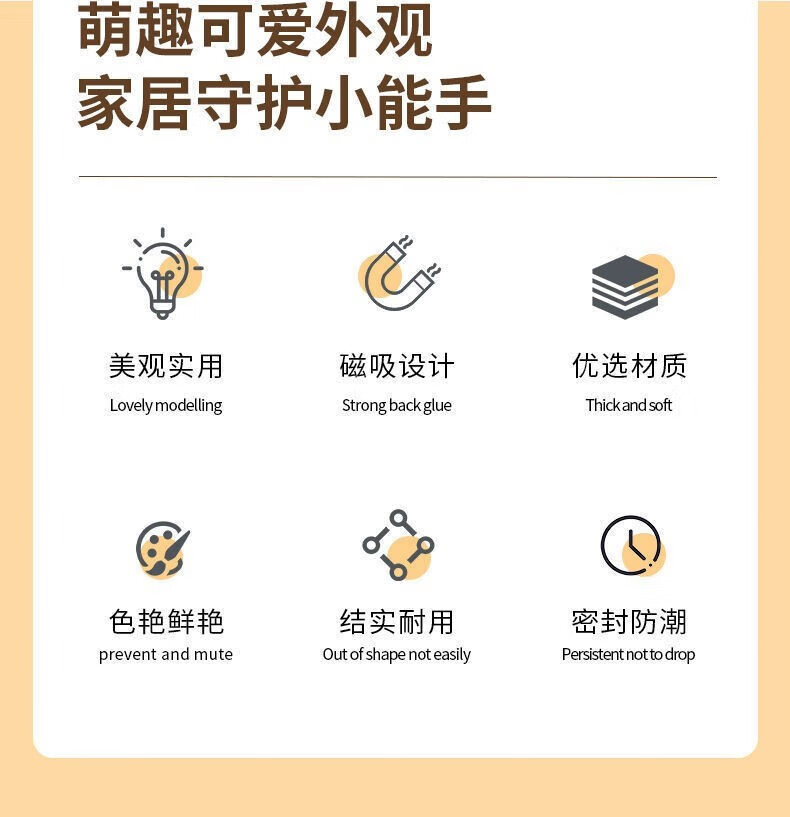 萌趣可爱外观
家居守护小能手

美观实用
Lovely modelling

磁吸设计
Strong back glue

优选材质
Thick and soft

色艳鲜艳
prevent and mute

结实耐用
Out of shape not easily

密封防潮
Persistent not to drop