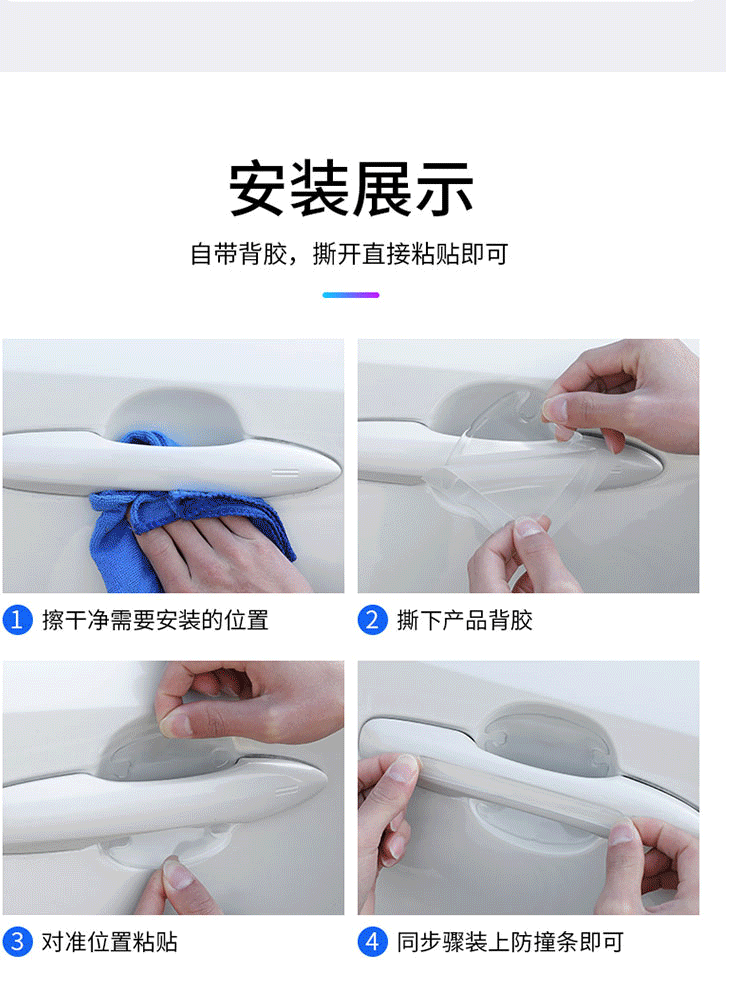 安装展示

自带背胶，撕开直接粘贴即可

1 擦干净需要安装的位置

2 撕下产品背胶

3 对准位置粘贴

4 同步骤装上防撞条即可