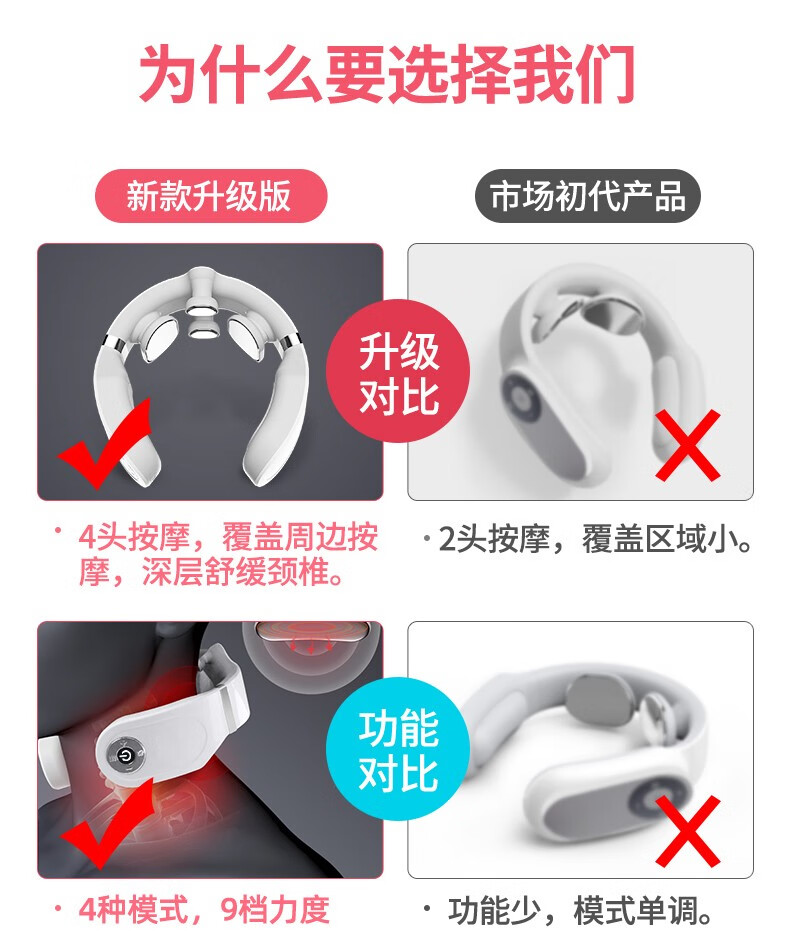 为什么要选择我们

新款升级版

市场初代产品

升级对比

· 4头按摩，覆盖周边按摩，深层舒缓颈椎。

· 2头按摩，覆盖区域小。

功能对比

· 4种模式，9档力度

· 功能少，模式单调。