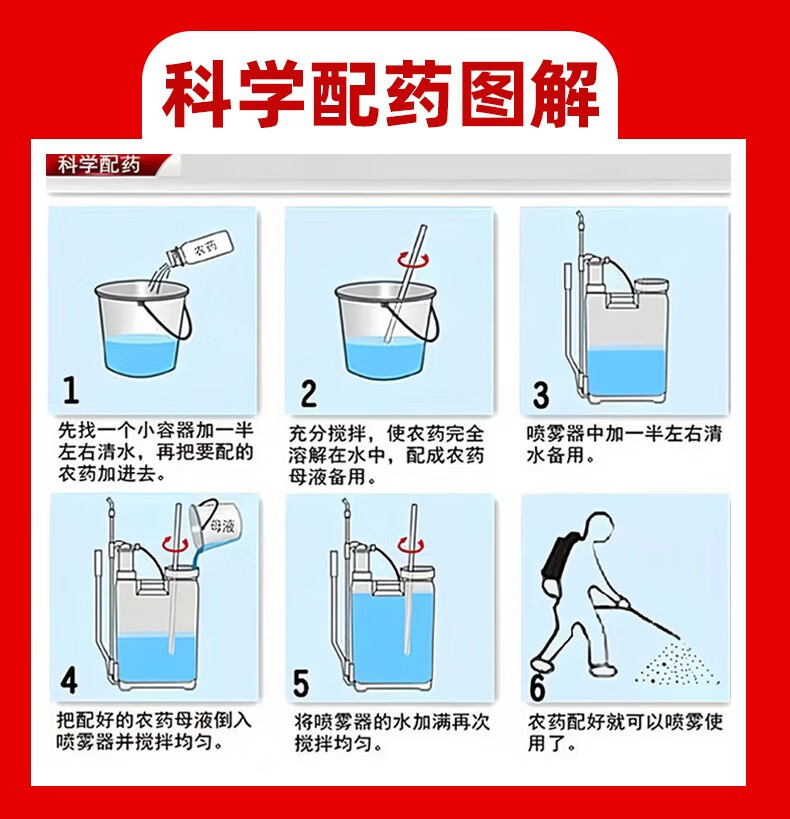 科学配药图解

科学配药

农药

1

先找一个小容器加一半左右清水，再把要配的农药加进去。

2

充分搅拌，使农药完全溶解在水中，配成农药母液备用。

3

喷雾器中加一半左右清水备用。

母液

4

把配好的农药母液倒入喷雾器并搅拌均匀。

5

将喷雾器的水加满再次搅拌均匀。

6

农药配好就可以喷雾使用了。