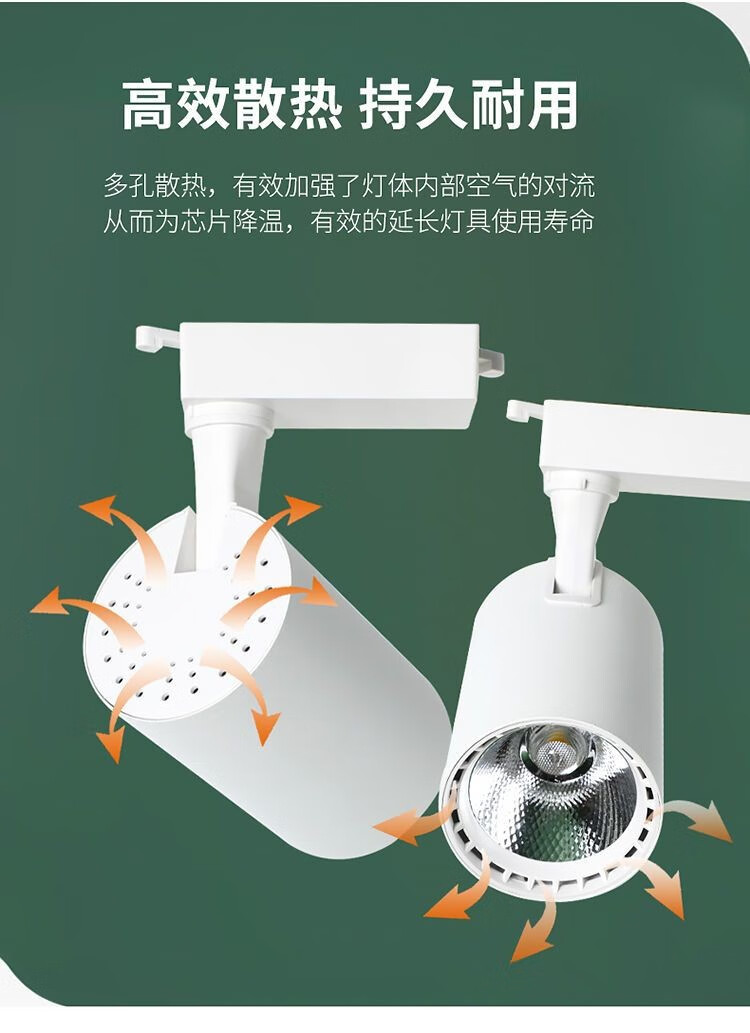 高效散热 持久耐用

多孔散热，有效加强了灯体内部空气的对流
从而为芯片降温，有效的延长灯具使用寿命