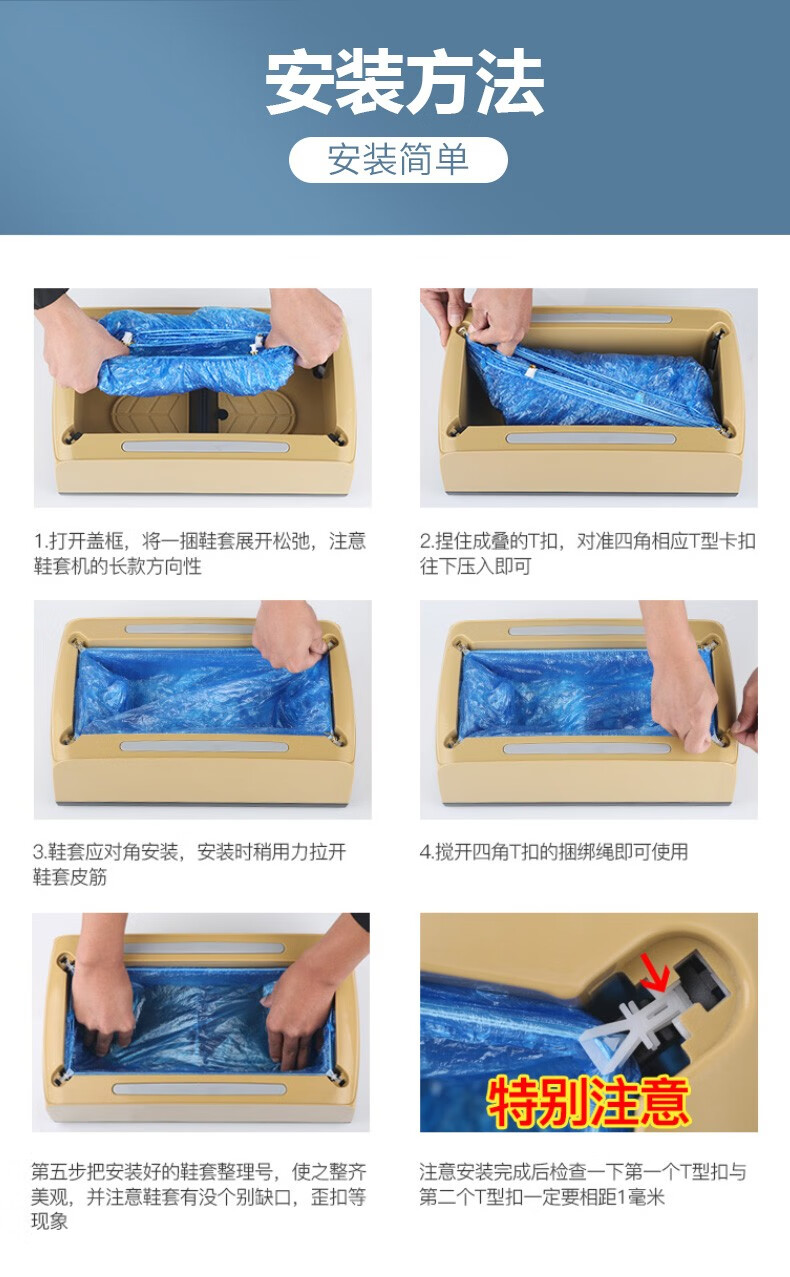 安装方法

安装简单

1.打开盖框，将一捆鞋套展开松弛，注意鞋套机的长款方向性

2.捏住成叠的T扣，对准四角相应T型卡扣往下压入即可

3.鞋套应对角安装，安装时稍用力拉开鞋套皮筋

4.搅开四角T扣的捆绑绳即可使用

第五步把安装好的鞋套整理号，使之整齐美观，并注意鞋套有没个别缺口，歪扣等现象

特别注意

注意安装完成后检查一下第一个T型扣与第二个T型扣一定要相距1毫米