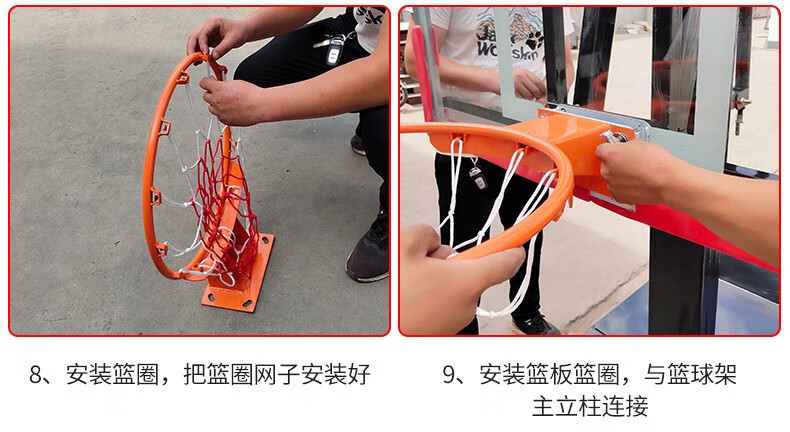 8、安装篮圈，把篮圈网子安装好

9、安装篮板篮圈，与篮球架主立柱连接