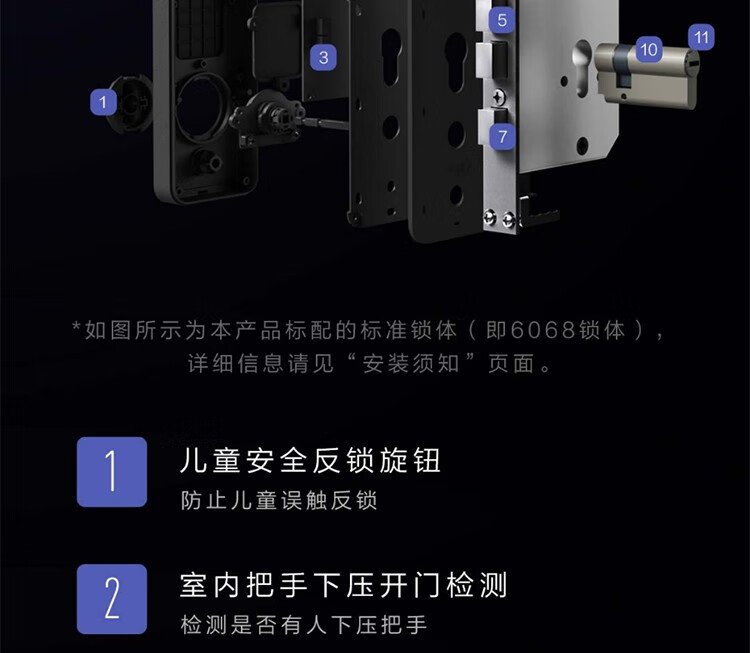 5
3
10
11
1
7

*如图所示为本产品标配的标准锁体（即6068锁体），详细信息请见“安装须知”页面。

1
儿童安全反锁旋钮
防止儿童误触反锁

2
室内把手下压开门检测
检测是否有人下压把手