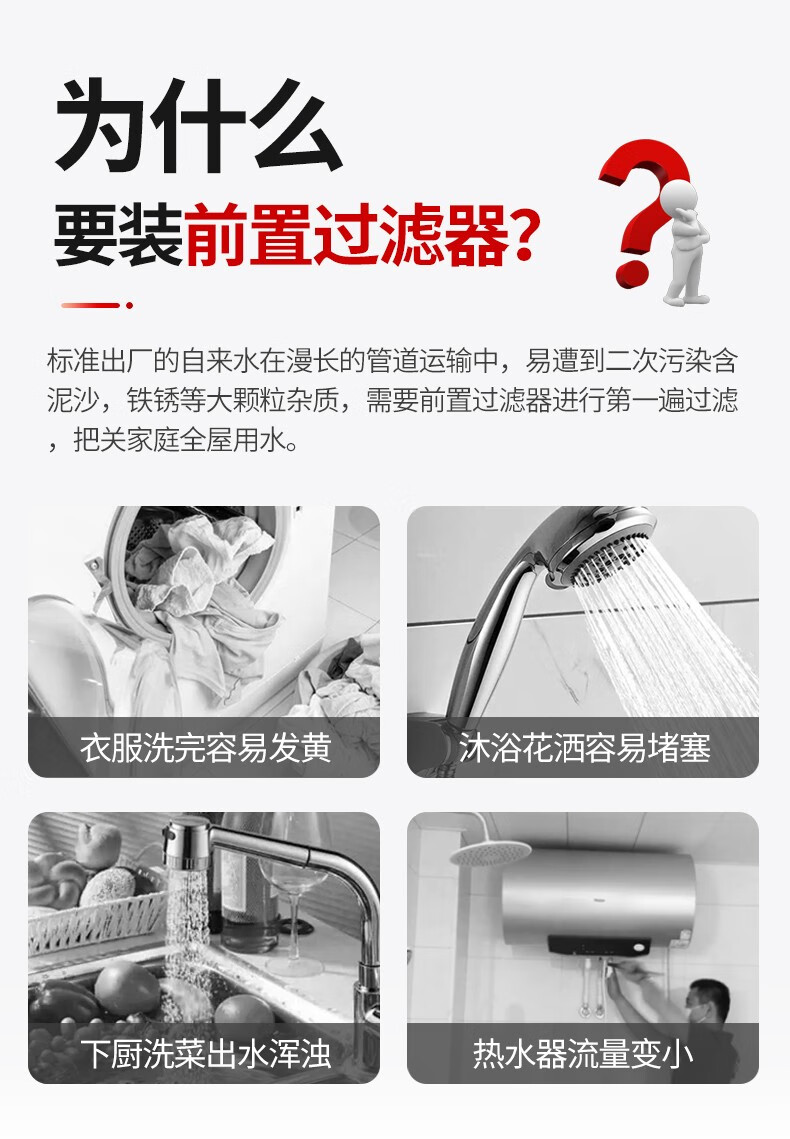 为什么

要装前置过滤器?

标准出厂的自来水在漫长的管道运输中，易遭到二次污染含泥沙，铁锈等大颗粒杂质，需要前置过滤器进行第一遍过滤，把关家庭全屋用水。

衣服洗完容易发黄

沐浴花洒容易堵塞

下厨洗菜出水浑浊

热水器流量变小