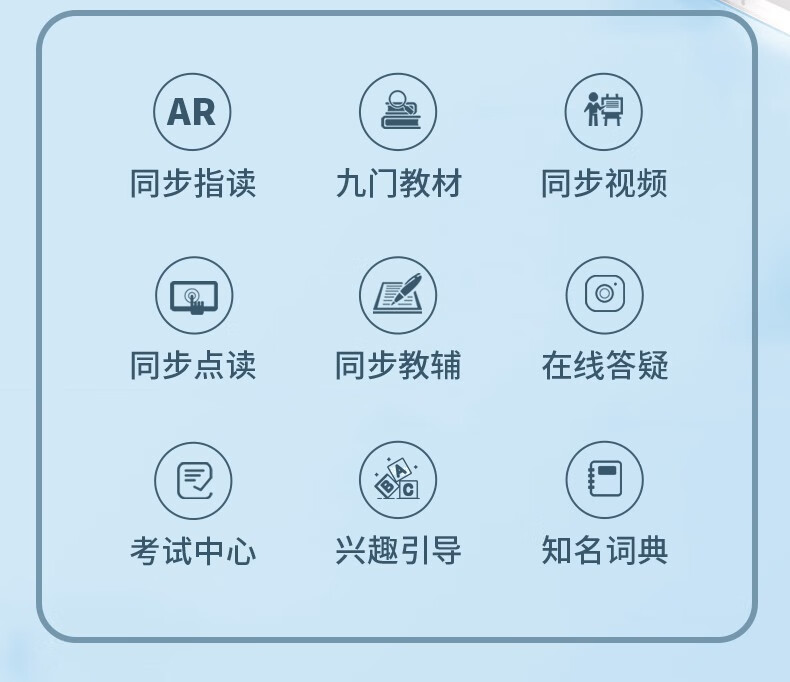 AR
同步指读

九门教材

同步视频

同步点读

同步教辅

在线答疑

考试中心

兴趣引导

知名词典