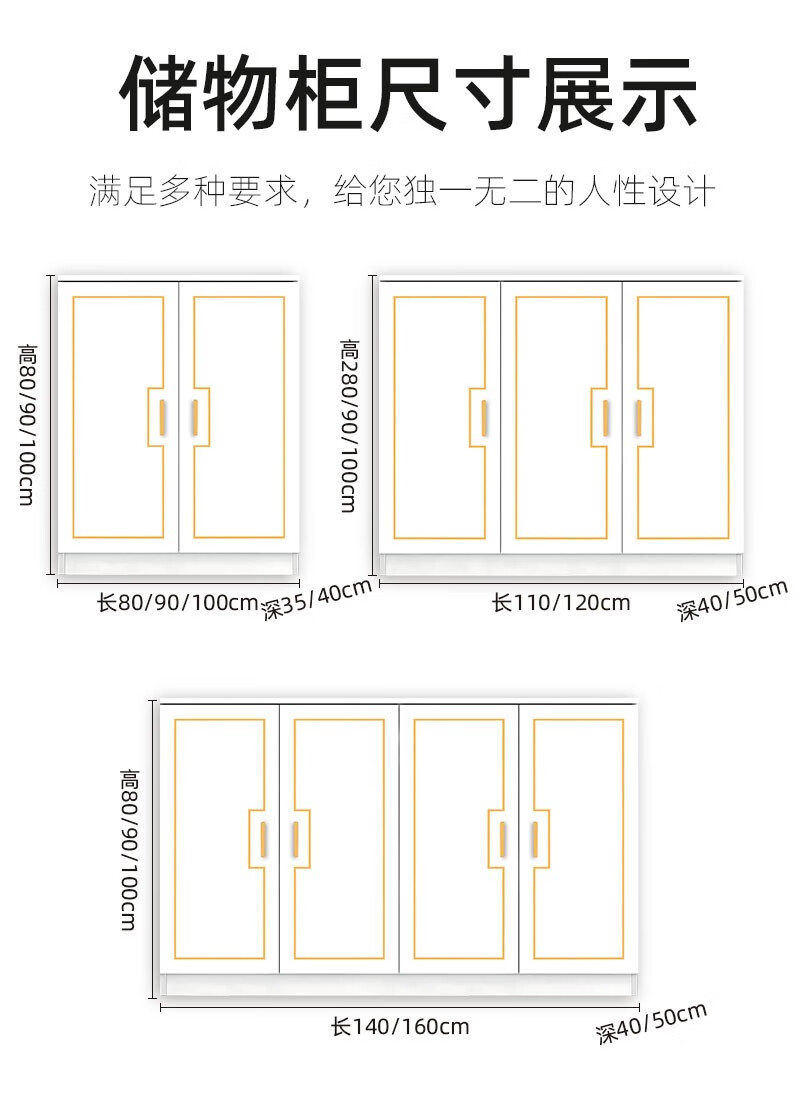 储物柜尺寸展示

满足多种要求，给您独一无二的人性设计

高80/90/100cm

长80/90/100cm

深35/40cm

高280/90/100cm

长110/120cm

深40/50cm

高80/90/100cm

长140/160cm

深40/50cm