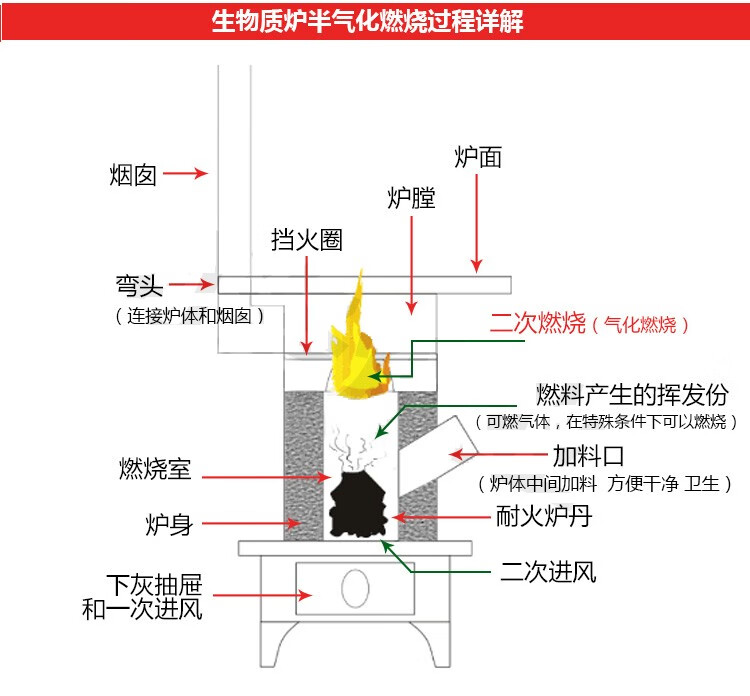 生物质炉半气化燃烧过程详解

烟囱

炉面

炉膛

挡火圈

弯头
（连接炉体和烟囱）

二次燃烧（气化燃烧）

燃料产生的挥发份
（可燃气体，在特殊条件下可以燃烧）

加料口
（炉体中间加料 方便干净 卫生）

燃烧室

耐火炉丹

炉身

二次进风

下灰抽屉
和一次进风