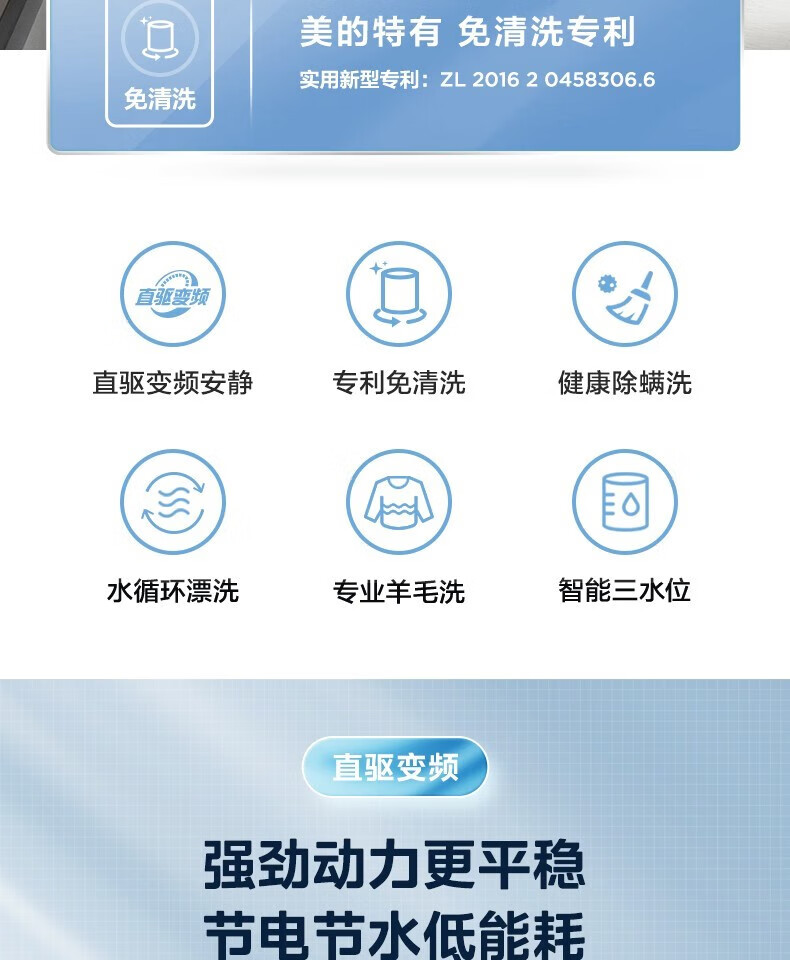 免清洗

美的特有 免清洗专利

实用新型专利：ZL 2016 2 0458306.6

直驱变频

直驱变频安静

专利免清洗

健康除螨洗

水循环漂洗

专业羊毛洗

智能三水位

直驱变频

强劲动力更平稳

节电节水低能耗