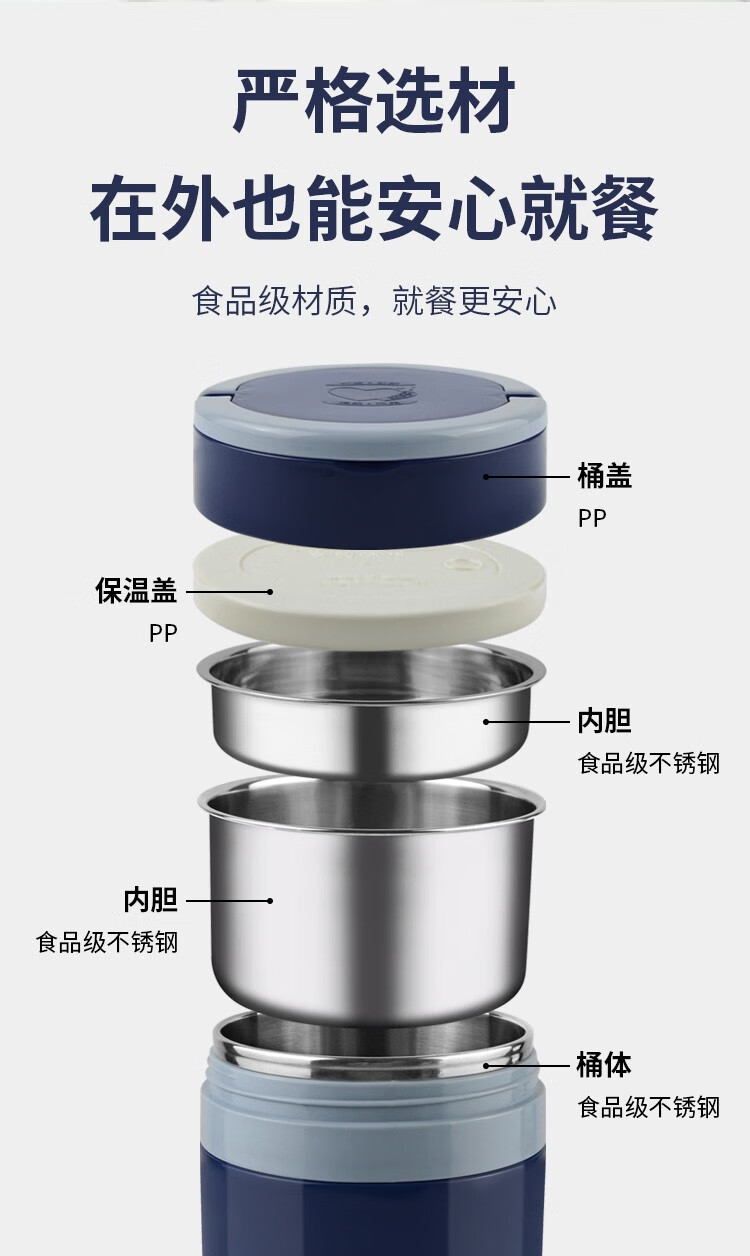 严格选材
在外也能安心就餐

食品级材质，就餐更安心

桶盖
PP

保温盖
PP

内胆
食品级不锈钢

内胆
食品级不锈钢

桶体
食品级不锈钢