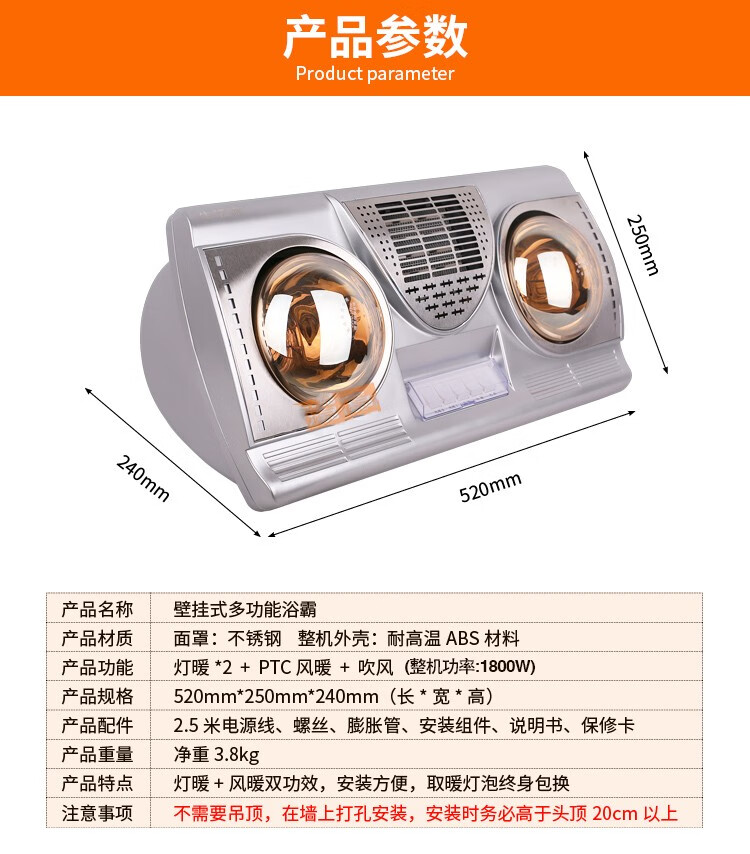 产品参数
Product parameter

250mm
240mm
520mm

| 产品名称 | 壁挂式多功能浴霸 |
|---|---|
| 产品材质 | 面罩：不锈钢　整机外壳：耐高温 ABS 材料 |
| 产品功能 | 灯暖 *2 + PTC 风暖 + 吹风 (整机功率:1800W) |
| 产品规格 | 520mm*250mm*240mm（长 * 宽 * 高） |
| 产品配件 | 2.5 米电源线、螺丝、膨胀管、安装组件、说明书、保修卡 |
| 产品重量 | 净重 3.8kg |
| 产品特点 | 灯暖 + 风暖双功效，安装方便，取暖灯泡终身包换 |
| 注意事项 | 不需要吊顶，在墙上打孔安装，安装时务必高于头顶 20cm 以上 |