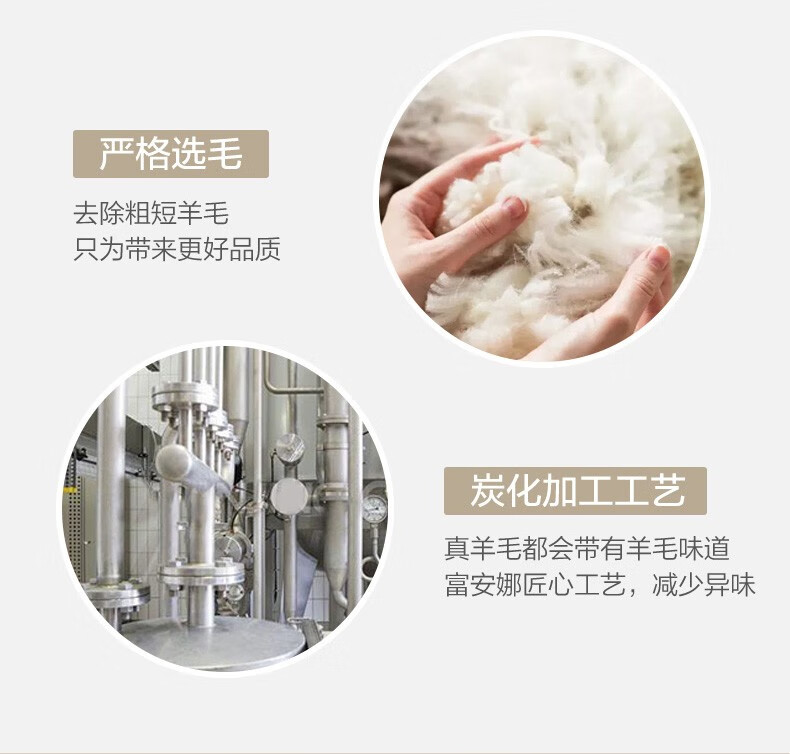 严格选毛

去除粗短羊毛
只为带来更好品质

炭化加工工艺

真羊毛都会带有羊毛味道
富安娜匠心工艺，减少异味