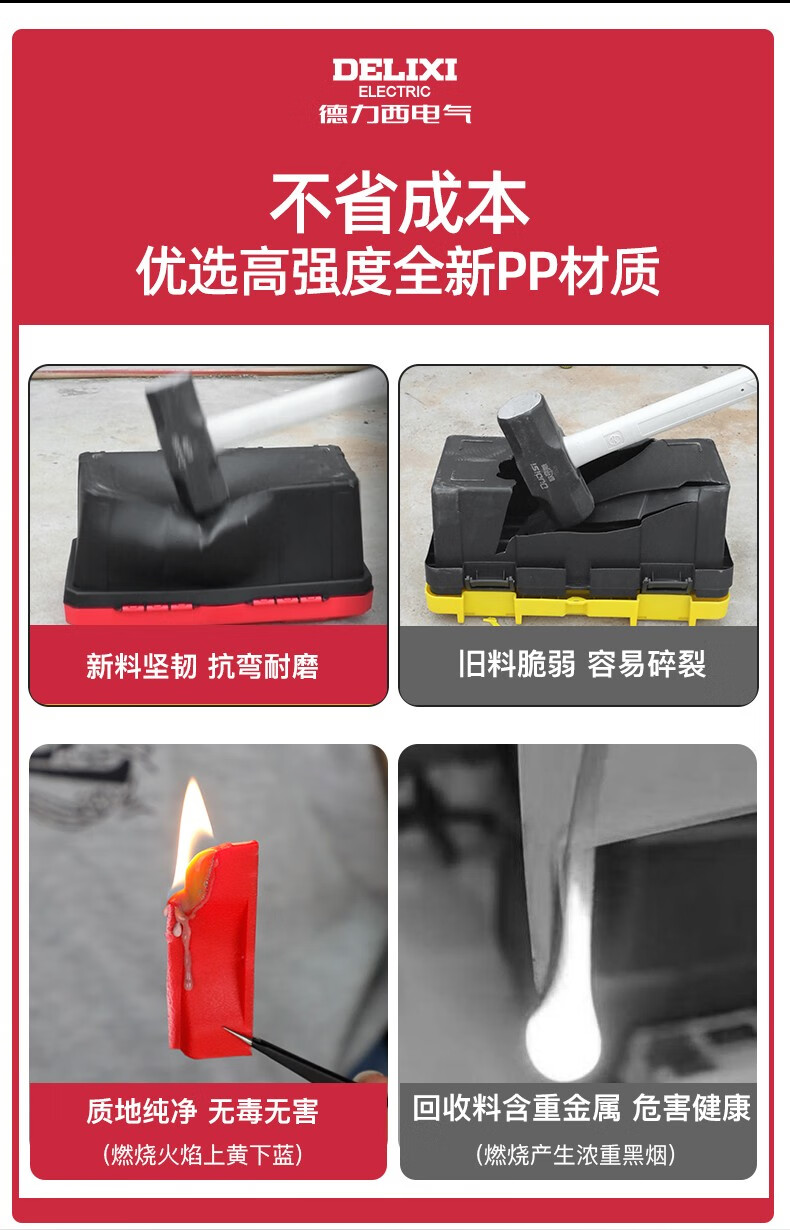 DELIXI
ELECTRIC
德力西电气

不省成本
优选高强度全新PP材质

新料坚韧 抗弯耐磨

旧料脆弱 容易碎裂

质地纯净 无毒无害
(燃烧火焰上黄下蓝)

回收料含重金属 危害健康
(燃烧产生浓重黑烟)