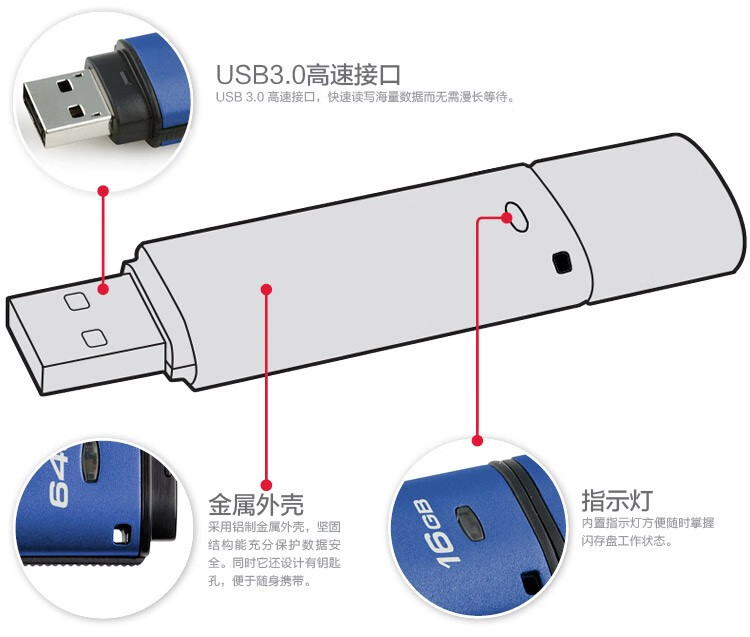 USB3.0高速接口
USB 3.0 高速接口，快速读写海量数据而无需漫长等待。

64

金属外壳
采用铝制金属外壳，坚固结构能充分保护数据安全。同时它还设计有钥匙孔，便于随身携带。

16GB

指示灯
内置指示灯方便随时掌握闪存盘工作状态。