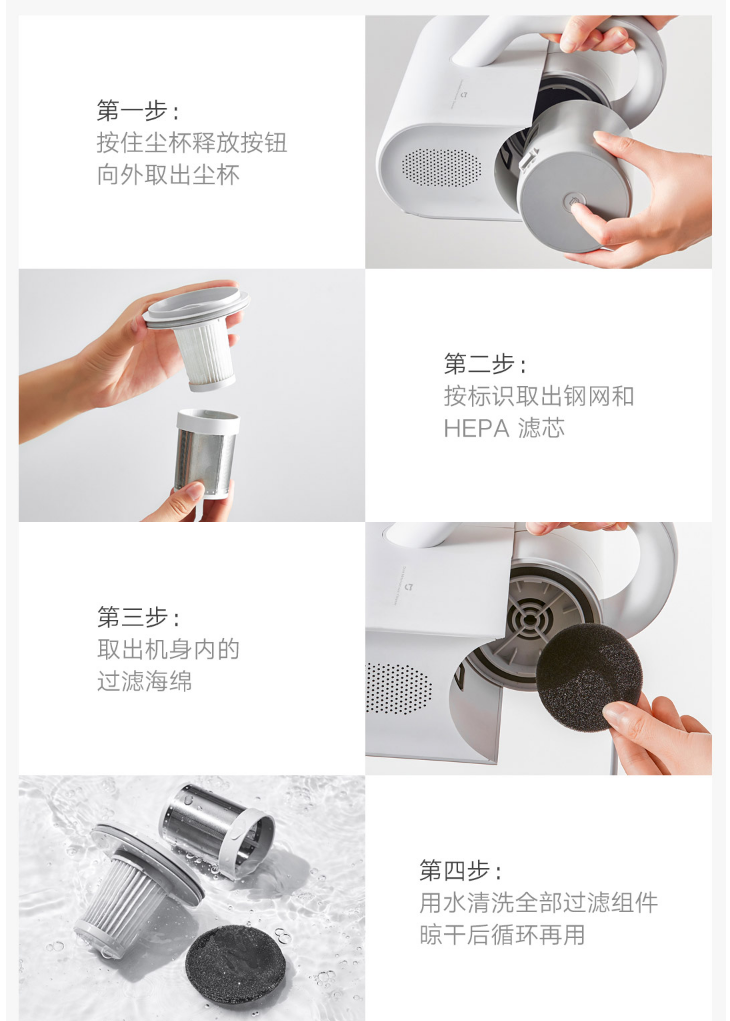 第一步：
按住尘杯释放按钮
向外取出尘杯

第二步：
按标识取出钢网和
HEPA 滤芯

第三步：
取出机身内的
过滤海绵

第四步：
用水清洗全部过滤组件
晾干后循环再用