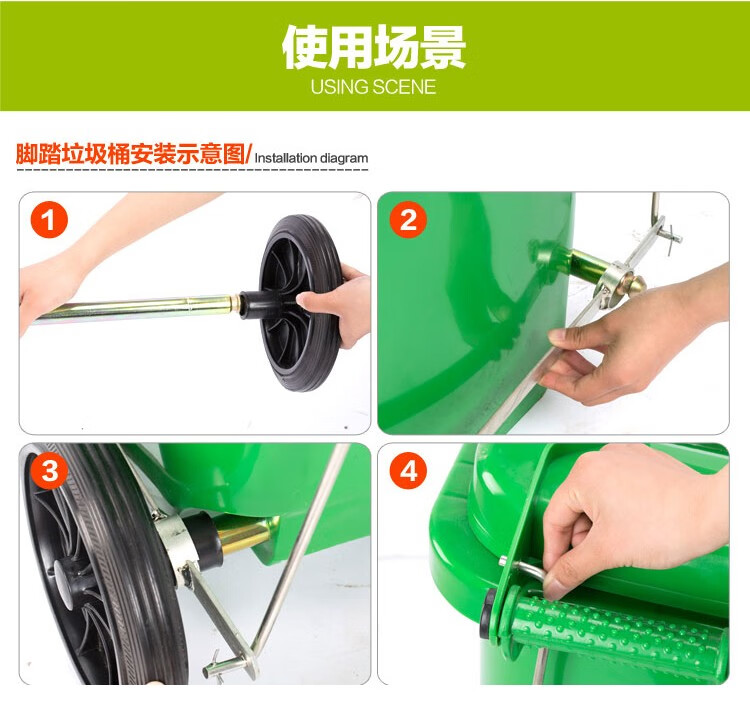 使用场景
USING SCENE

脚踏垃圾桶安装示意图/ Installation diagram

1

2

3

4