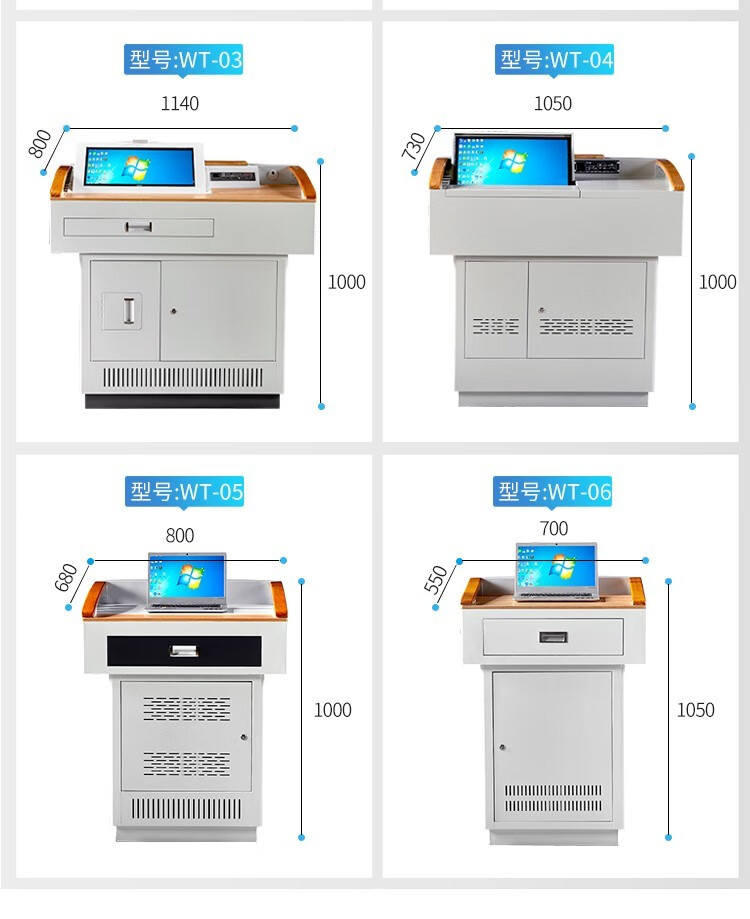 型号:WT-03

1140

800

1000

型号:WT-04

1050

730

1000

型号:WT-05

800

680

1000

型号:WT-06

700

550

1050