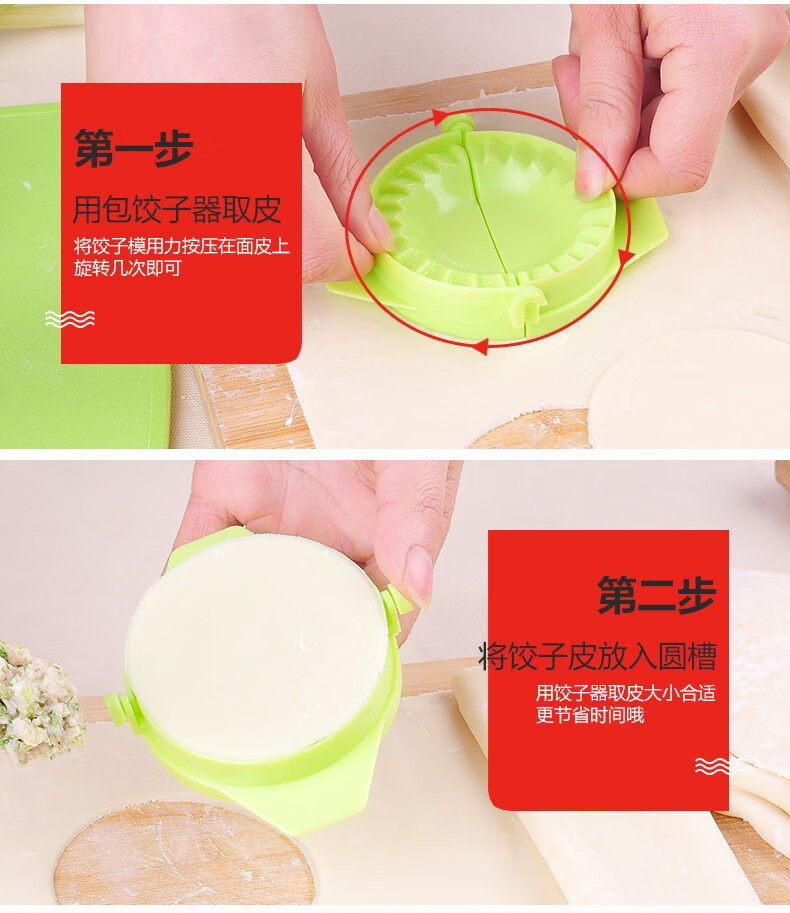 第一步

用包饺子器取皮

将饺子模用力按压在面皮上旋转几次即可

第二步

将饺子皮放入圆槽

用饺子器取皮大小合适更节省时间哦