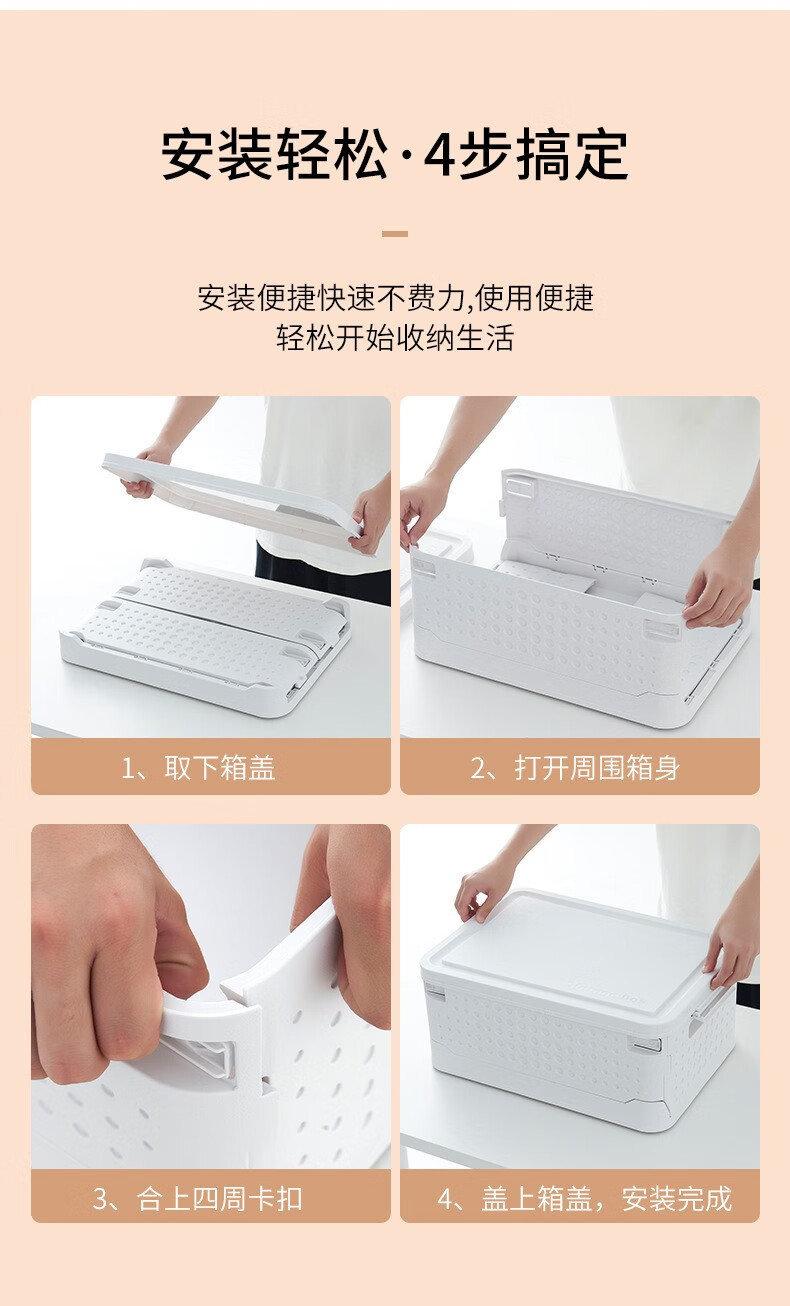 安装轻松·4步搞定

安装便捷快速不费力,使用便捷
轻松开始收纳生活

1、取下箱盖

2、打开周围箱身

3、合上四周卡扣

4、盖上箱盖，安装完成