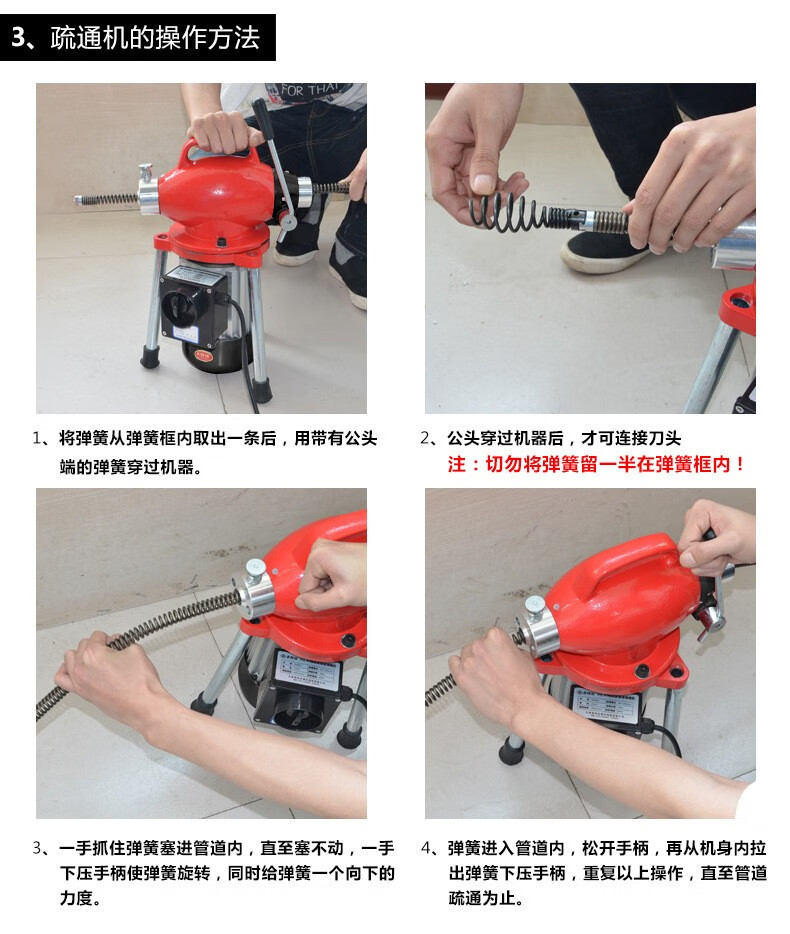 3、疏通机的操作方法

FOR THAT

1、将弹簧从弹簧框内取出一条后，用带有公头端的弹簧穿过机器。

2、公头穿过机器后，才可连接刀头
注：切勿将弹簧留一半在弹簧框内！

3、一手抓住弹簧塞进管道内，直至塞不动，一手下压手柄使弹簧旋转，同时给弹簧一个向下的力度。

4、弹簧进入管道内，松开手柄，再从机身内拉出弹簧下压手柄，重复以上操作，直至管道疏通为止。