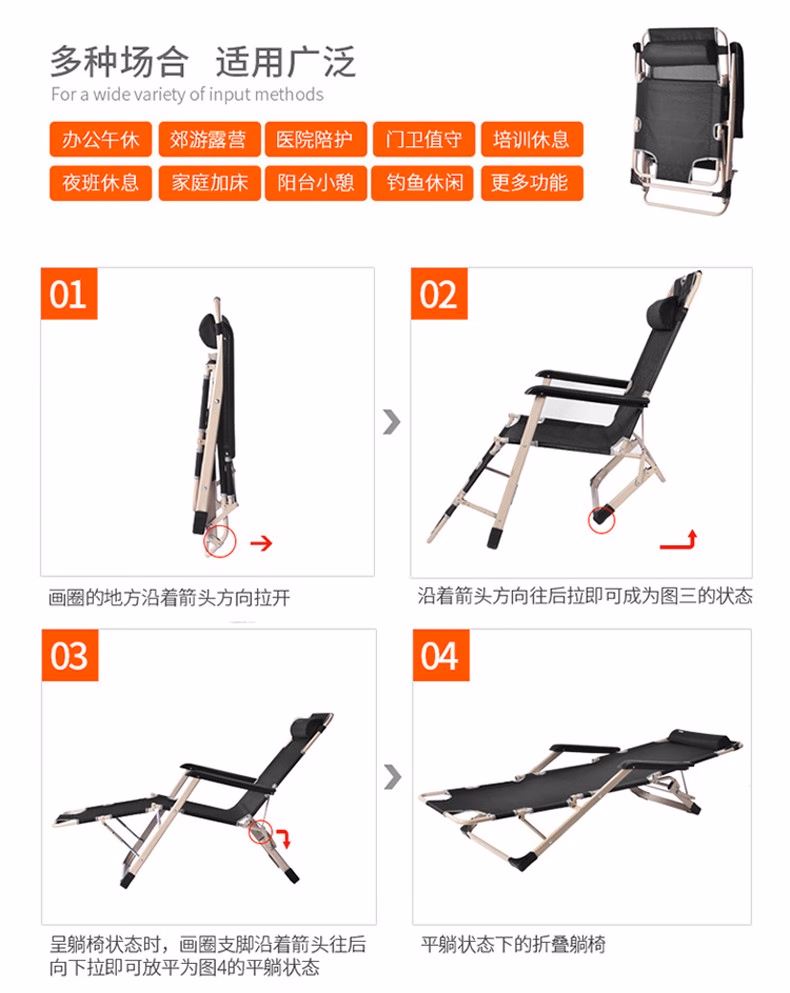 多种场合 适用广泛
For a wide variety of input methods

办公午休 郊游露营 医院陪护 门卫值守 培训休息
夜班休息 家庭加床 阳台小憩 钓鱼休闲 更多功能

01
画圈的地方沿着箭头方向拉开

02
沿着箭头方向往后拉即可成为图三的状态

03
呈躺椅状态时，画圈支脚沿着箭头往后向下拉即可放平为图4的平躺状态

04
平躺状态下的折叠躺椅