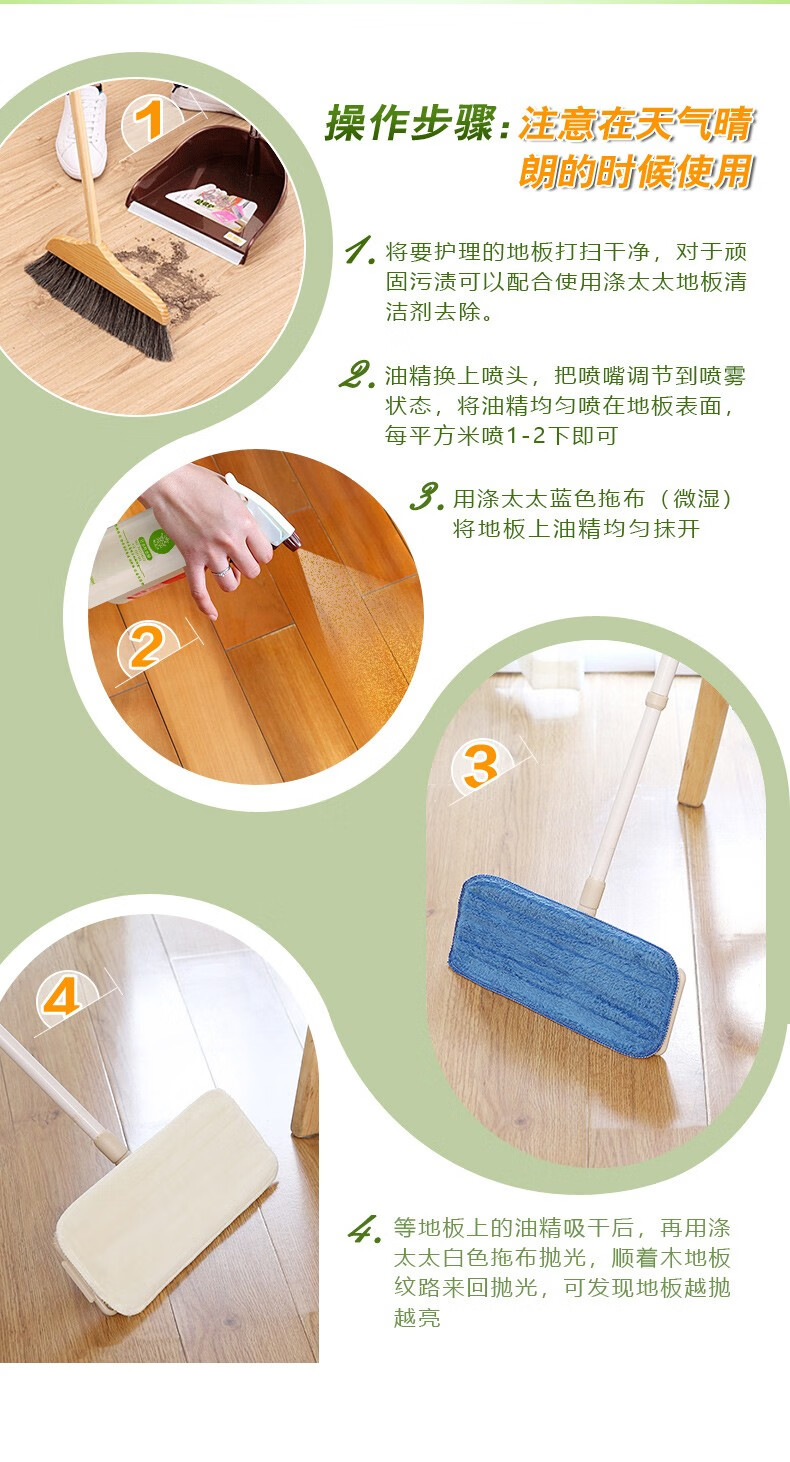 1

操作步骤:注意在天气晴朗的时候使用

1. 将要护理的地板打扫干净，对于顽固污渍可以配合使用涤太太地板清洁剂去除。

2. 油精换上喷头，把喷嘴调节到喷雾状态，将油精均匀喷在地板表面，每平方米喷1-2下即可

3. 用涤太太蓝色拖布（微湿）将地板上油精均匀抹开

2

3

4

4. 等地板上的油精吸干后，再用涤太太白色拖布抛光，顺着木地板纹路来回抛光，可发现地板越抛越亮