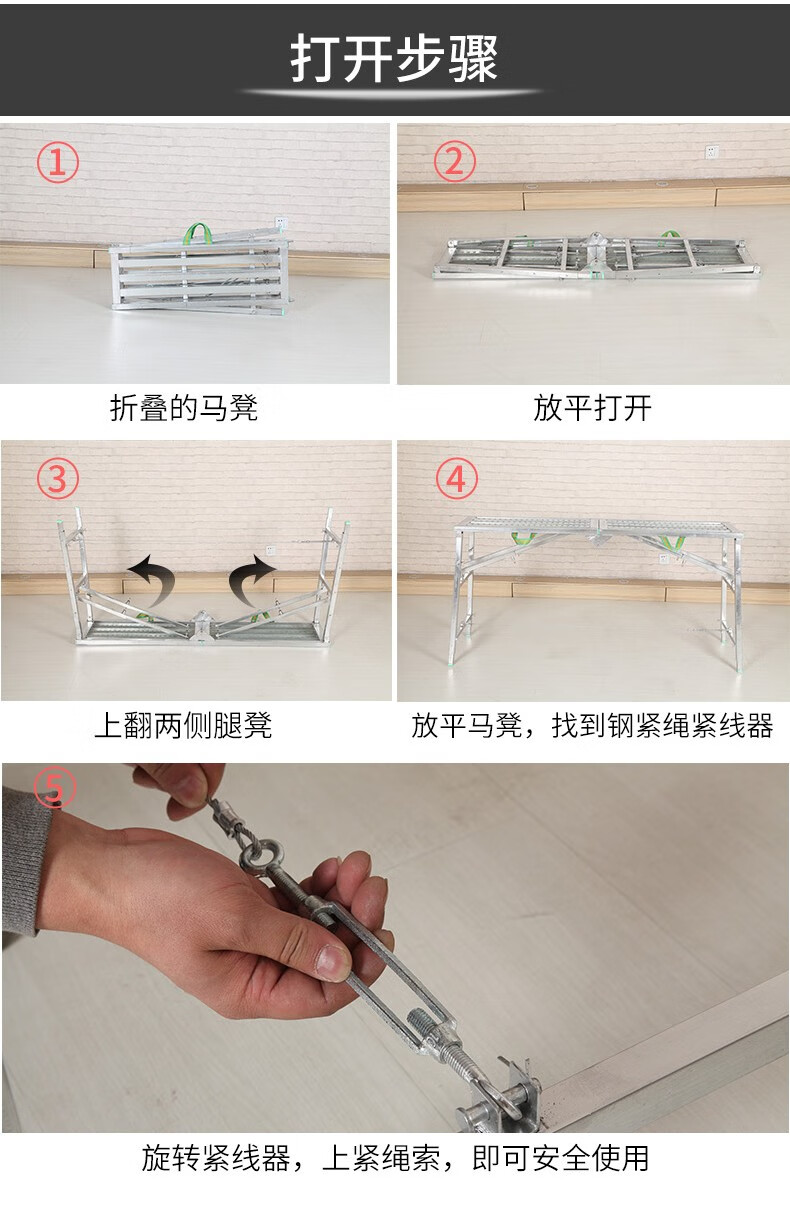 打开步骤

①

折叠的马凳

②

放平打开

③

上翻两侧腿凳

④

放平马凳，找到钢紧绳紧线器

⑤

旋转紧线器，上紧绳索，即可安全使用