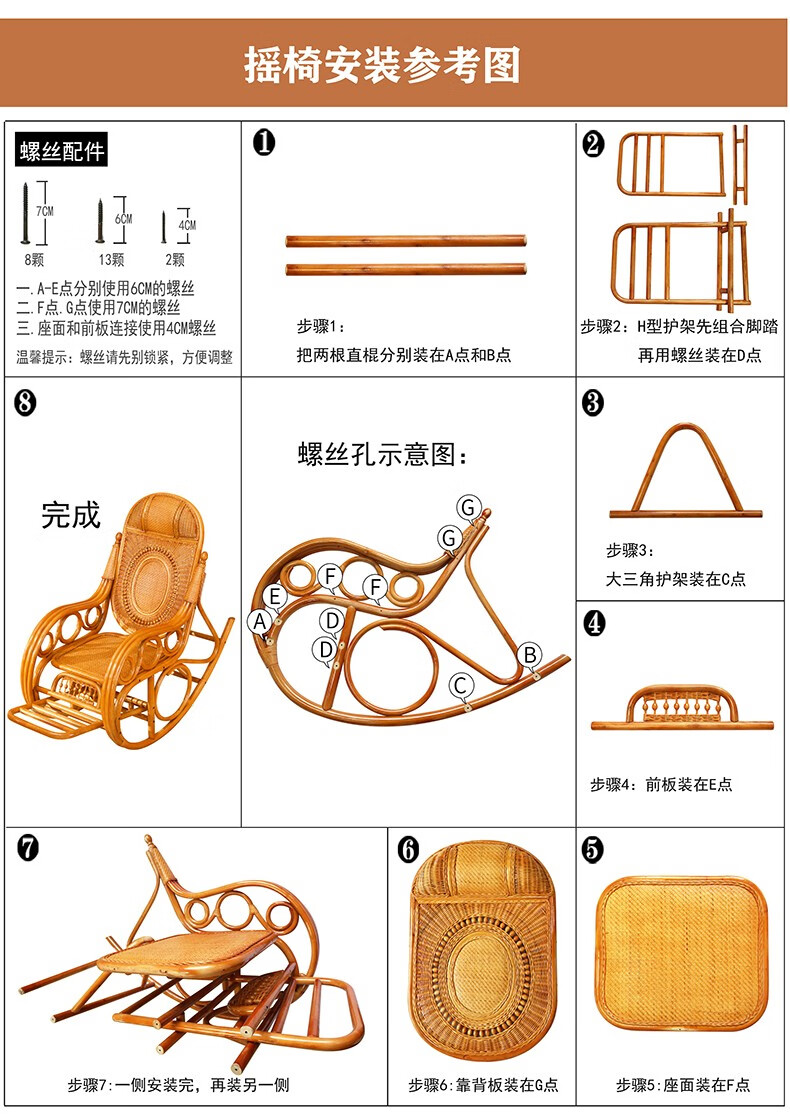 摇椅安装参考图

螺丝配件

7CM
8颗

6CM
13颗

4CM
2颗

一.A-E点分别使用6CM的螺丝
二.F点.G点使用7CM的螺丝
三.座面和前板连接使用4CM螺丝
温馨提示：螺丝请先别锁紧，方便调整

❶
步骤1：
把两根直棍分别装在A点和B点

❷
步骤2：H型护架先组合脚踏
再用螺丝装在D点

❽
完成

螺丝孔示意图：
G
G
F
F
E
A
D
D
C
B

❸
步骤3：
大三角护架装在C点

❹
步骤4：前板装在E点

❼
步骤7:一侧安装完，再装另一侧

❻
步骤6:靠背板装在G点

❺
步骤5:座面装在F点