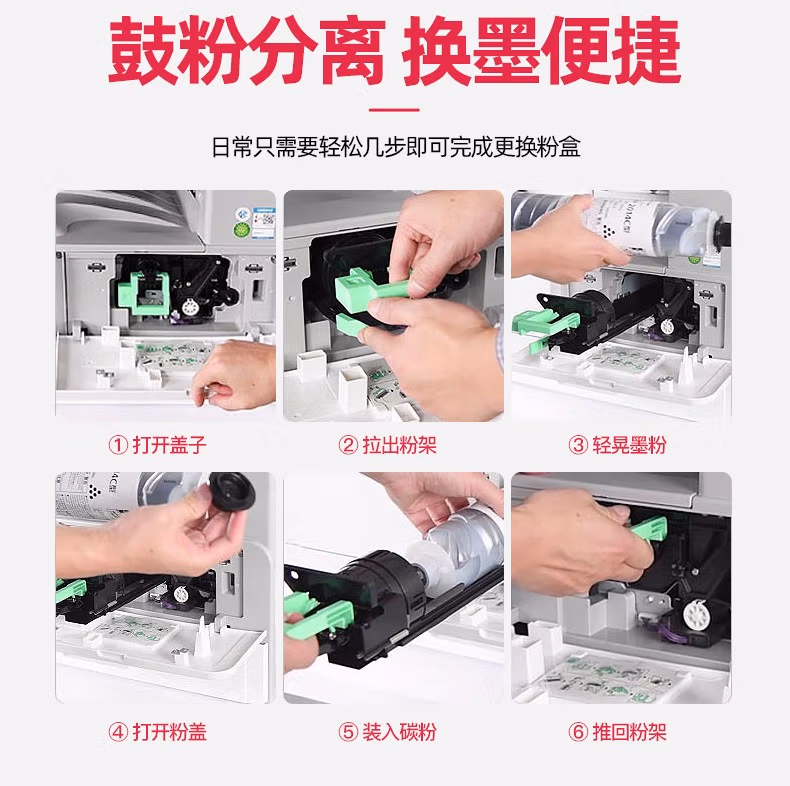 鼓粉分离 换墨便捷

日常只需要轻松几步即可完成更换粉盒

① 打开盖子

② 拉出粉架

③ 轻晃墨粉

④ 打开粉盖

⑤ 装入碳粉

⑥ 推回粉架