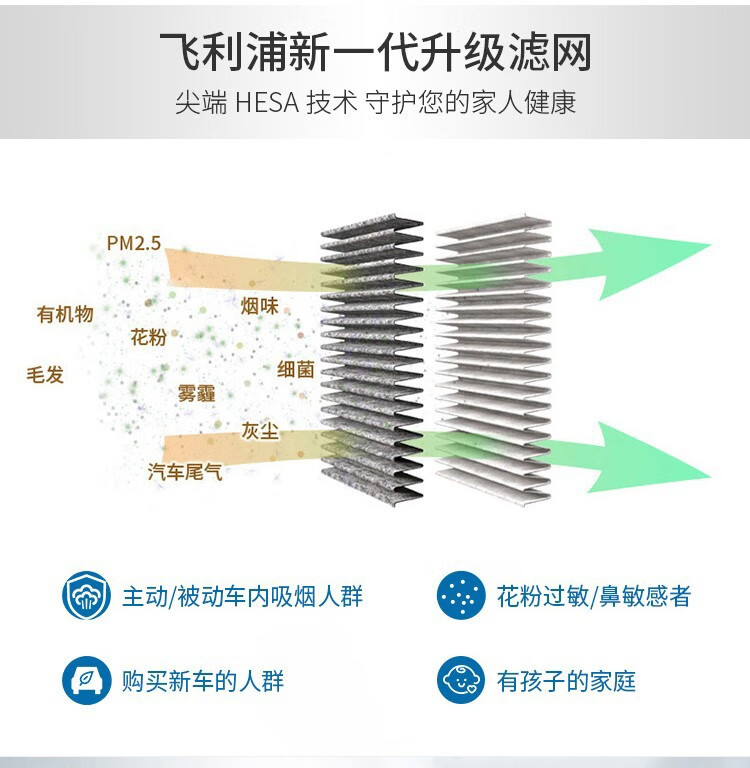 飞利浦新一代升级滤网

尖端 HESA 技术 守护您的家人健康

PM2.5

有机物

烟味

花粉

毛发

细菌

雾霾

灰尘

汽车尾气

主动/被动车内吸烟人群

花粉过敏/鼻敏感者

购买新车的人群

有孩子的家庭