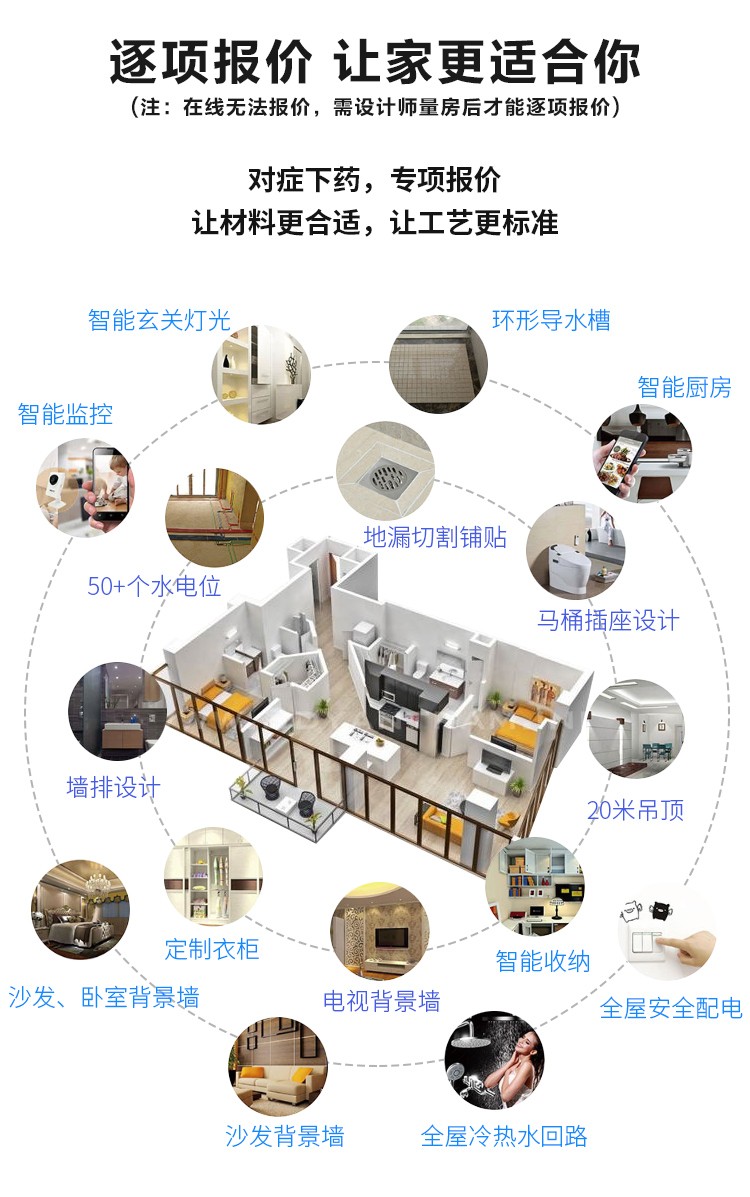 逐项报价 让家更适合你
（注：在线无法报价，需设计师量房后才能逐项报价）

对症下药，专项报价
让材料更合适，让工艺更标准

智能玄关灯光

环形导水槽

智能监控

智能厨房

地漏切割铺贴

50+个水电位

马桶插座设计

墙排设计

20米吊顶

定制衣柜

智能收纳

沙发、卧室背景墙

电视背景墙

全屋安全配电

沙发背景墙

全屋冷热水回路