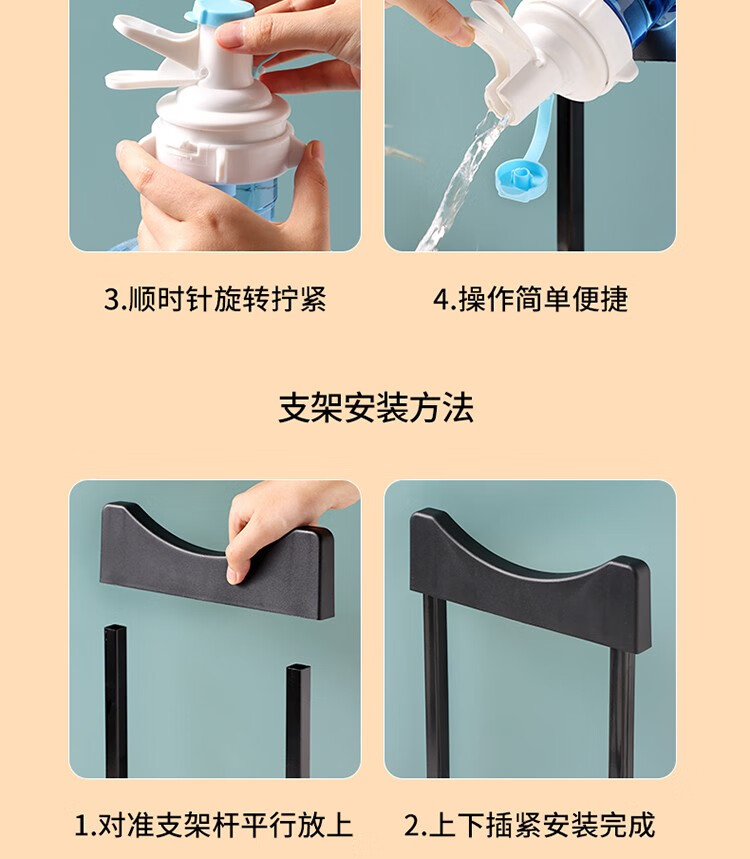 3.顺时针旋转拧紧

4.操作简单便捷

支架安装方法

1.对准支架杆平行放上

2.上下插紧安装完成