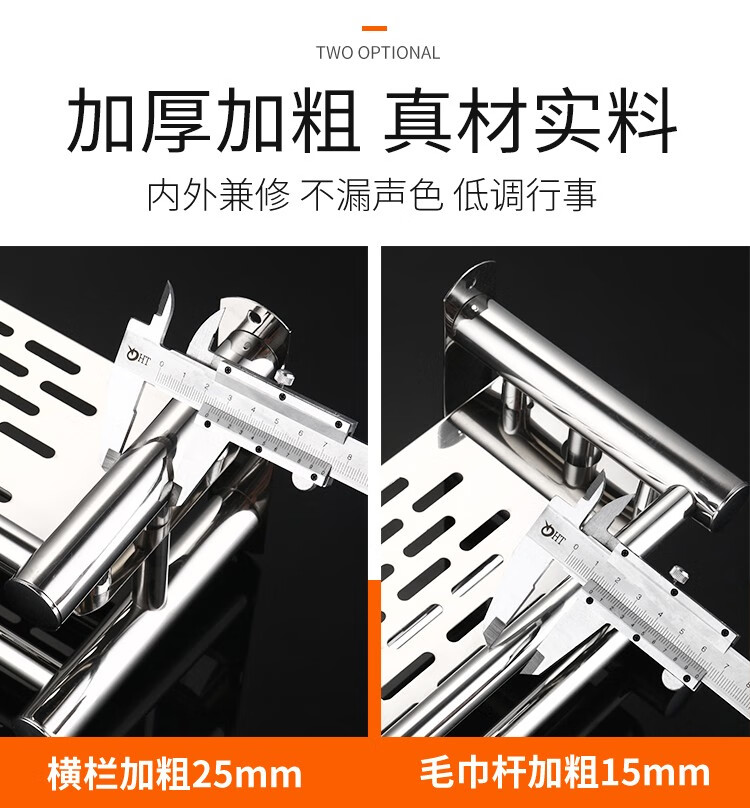 TWO OPTIONAL

加厚加粗 真材实料

内外兼修 不漏声色 低调行事

HT 0 1 2 3 4 5 6 7 8

HT 0 1 2 3 4 5 6 7

横栏加粗25mm

毛巾杆加粗15mm