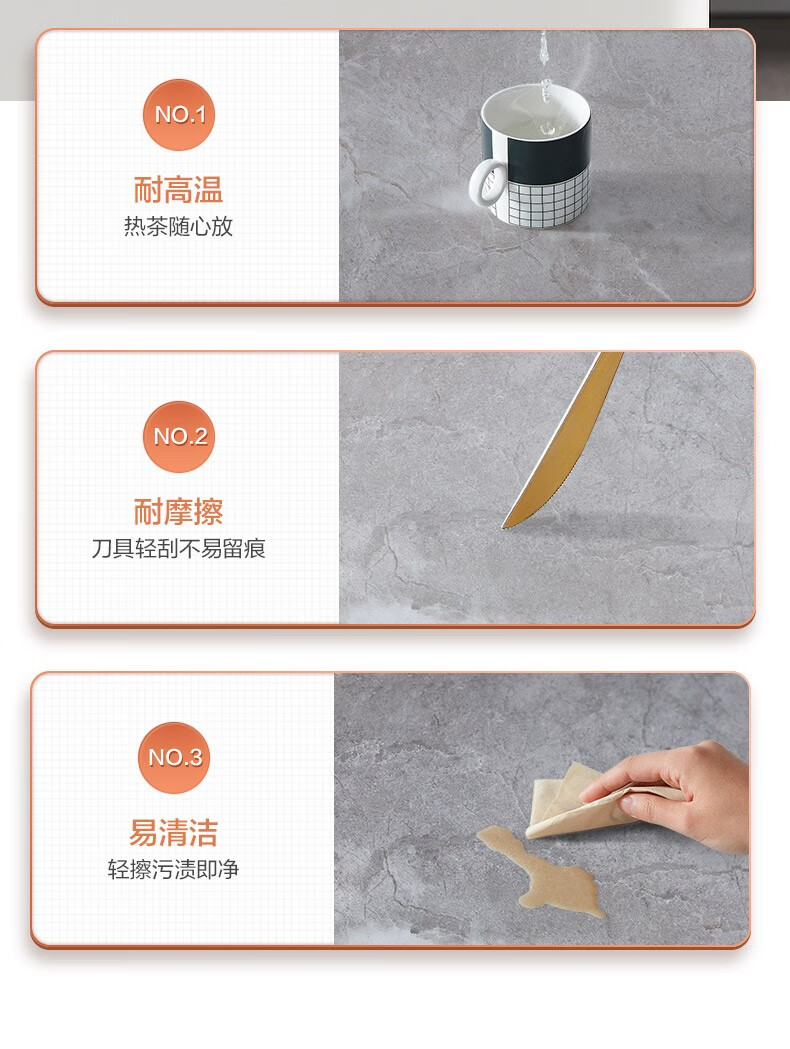 NO.1

耐高温

热茶随心放

NO.2

耐摩擦

刀具轻刮不易留痕

NO.3

易清洁

轻擦污渍即净