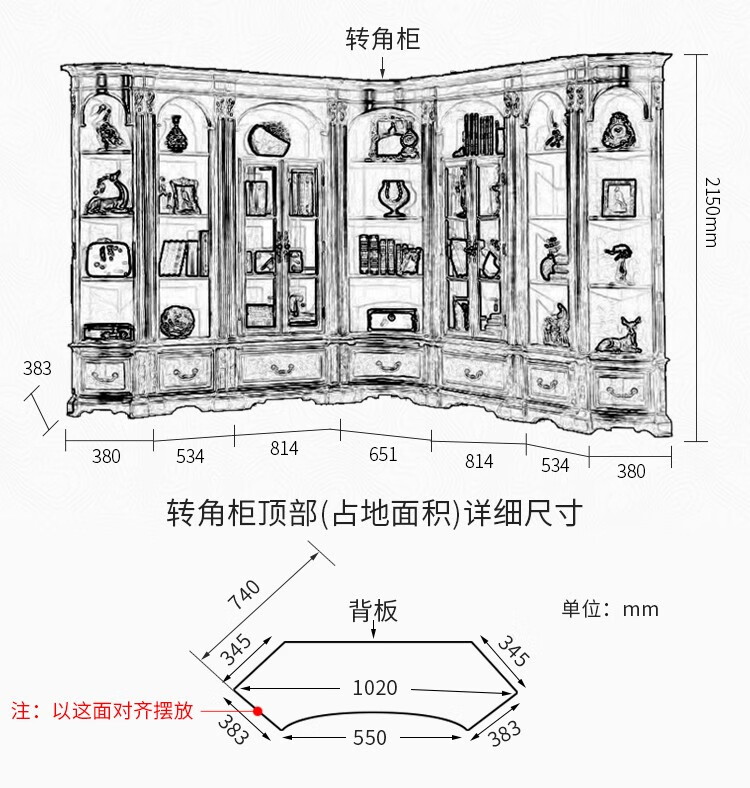 转角柜

2150mm

383

380
534
814
651
814
534
380

转角柜顶部(占地面积)详细尺寸

740

背板

单位：mm

345
345
1020
注：以这面对齐摆放
383
550
383