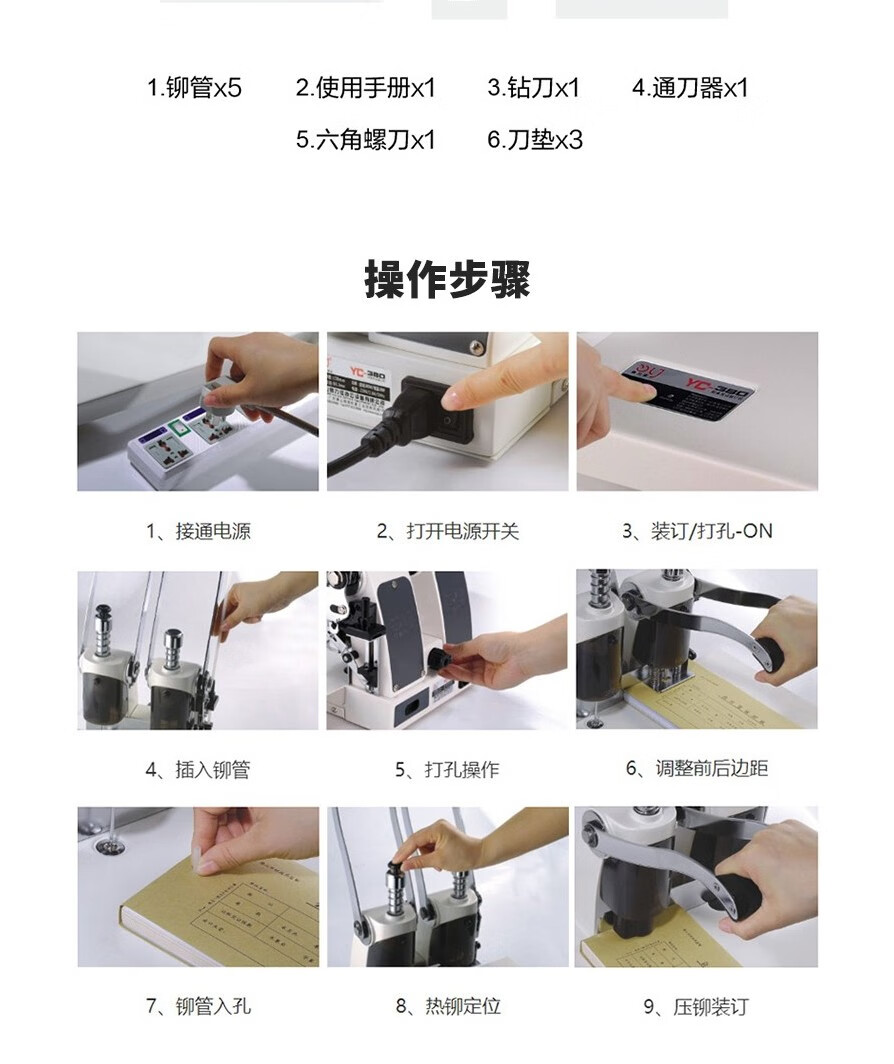 1.铆管x5　2.使用手册x1　3.钻刀x1　4.通刀器x1
5.六角螺刀x1　6.刀垫x3

操作步骤

YC-380

YC-380

1、接通电源

2、打开电源开关

3、装订/打孔-ON

4、插入铆管

5、打孔操作

6、调整前后边距

7、铆管入孔

8、热铆定位

9、压铆装订