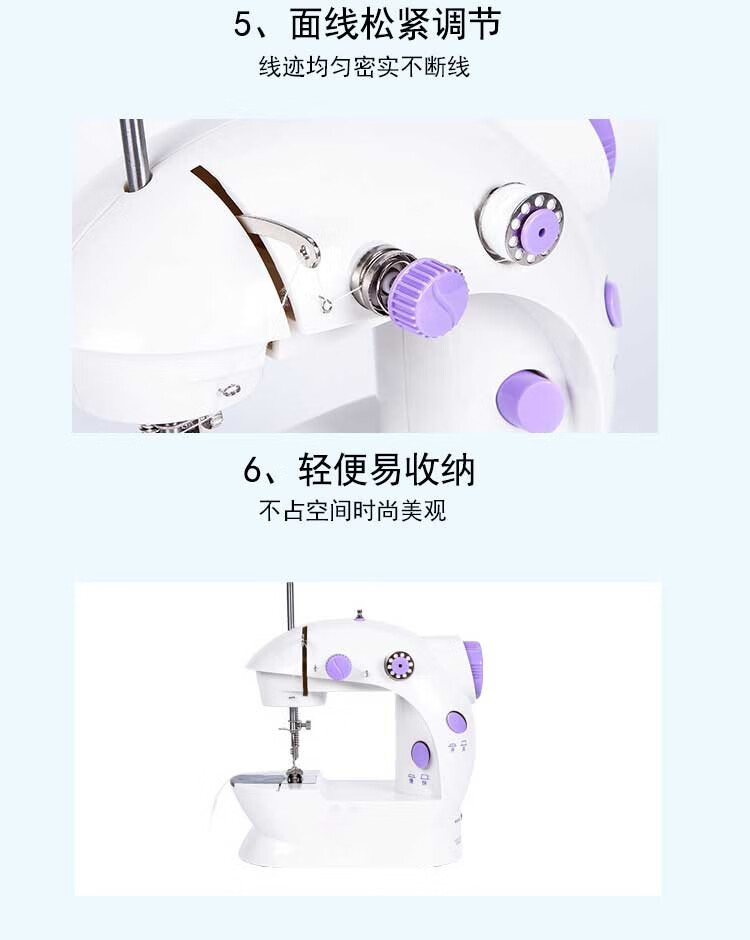 5、面线松紧调节

线迹均匀密实不断线

6、轻便易收纳

不占空间时尚美观