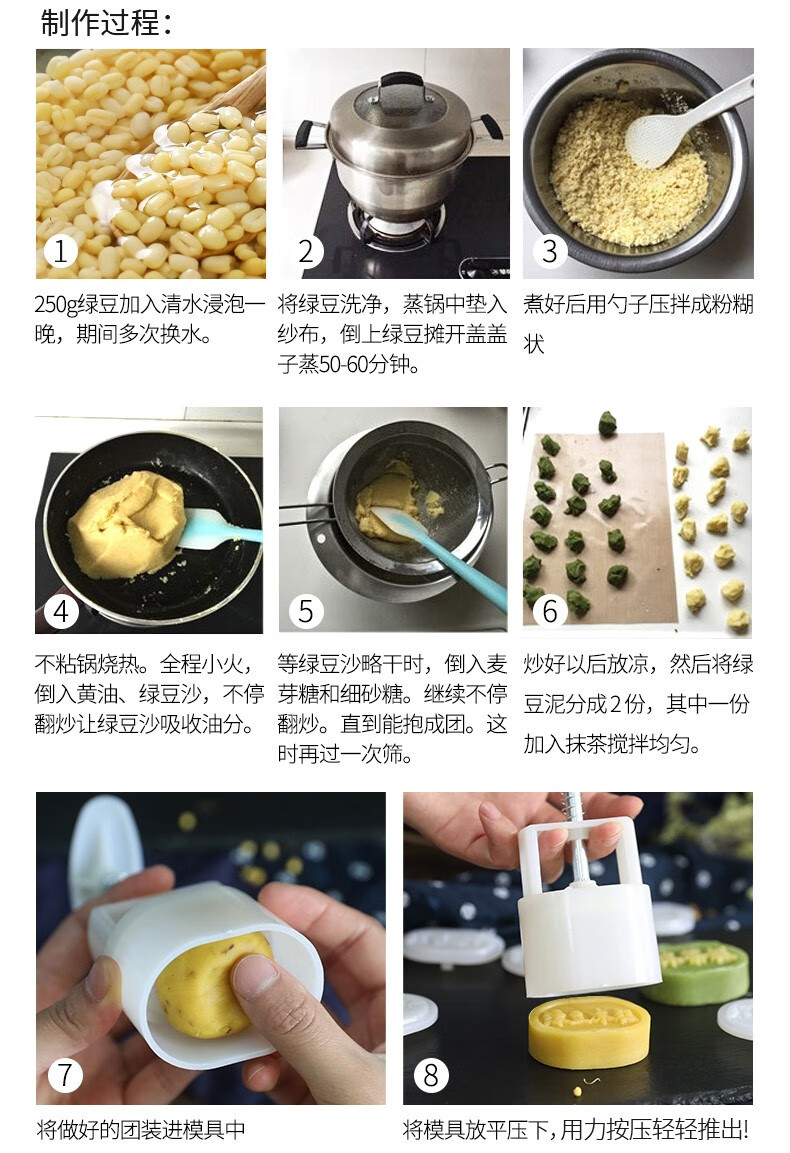 制作过程：

1

250g绿豆加入清水浸泡一晚，期间多次换水。

2

将绿豆洗净，蒸锅中垫入纱布，倒上绿豆摊开盖盖子蒸50-60分钟。

3

煮好后用勺子压拌成粉糊状

4

不粘锅烧热。全程小火，倒入黄油、绿豆沙，不停翻炒让绿豆沙吸收油分。

5

等绿豆沙略干时，倒入麦芽糖和细砂糖。继续不停翻炒。直到能抱成团。这时再过一次筛。

6

炒好以后放凉，然后将绿豆泥分成2份，其中一份加入抹茶搅拌均匀。

7

将做好的团装进模具中

8

将模具放平压下，用力按压轻轻推出!