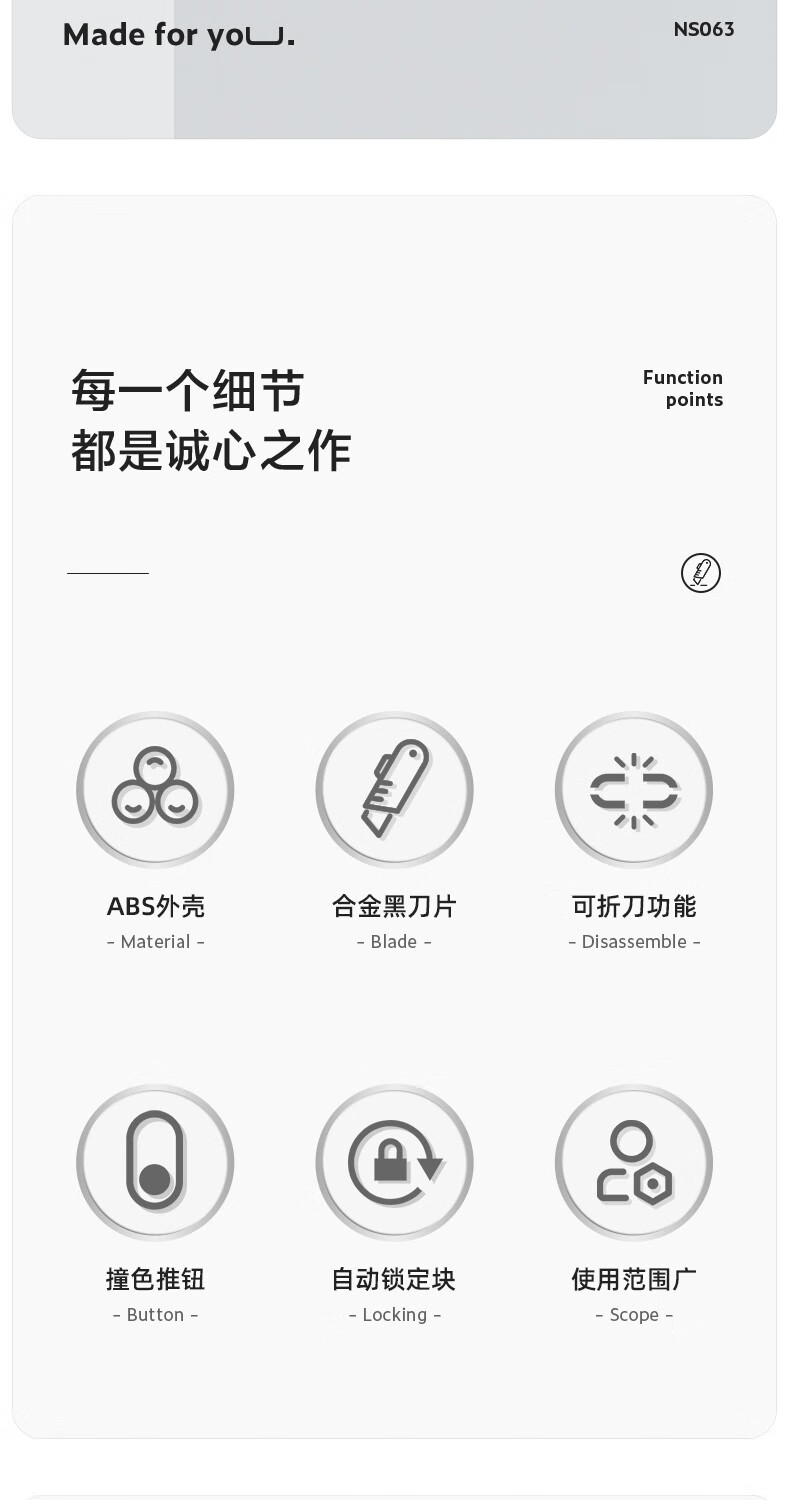 Made for you.

NS063

每一个细节
都是诚心之作

Function
points

ABS外壳
- Material -

合金黑刀片
- Blade -

可折刀功能
- Disassemble -

撞色推钮
- Button -

自动锁定块
- Locking -

使用范围广
- Scope -