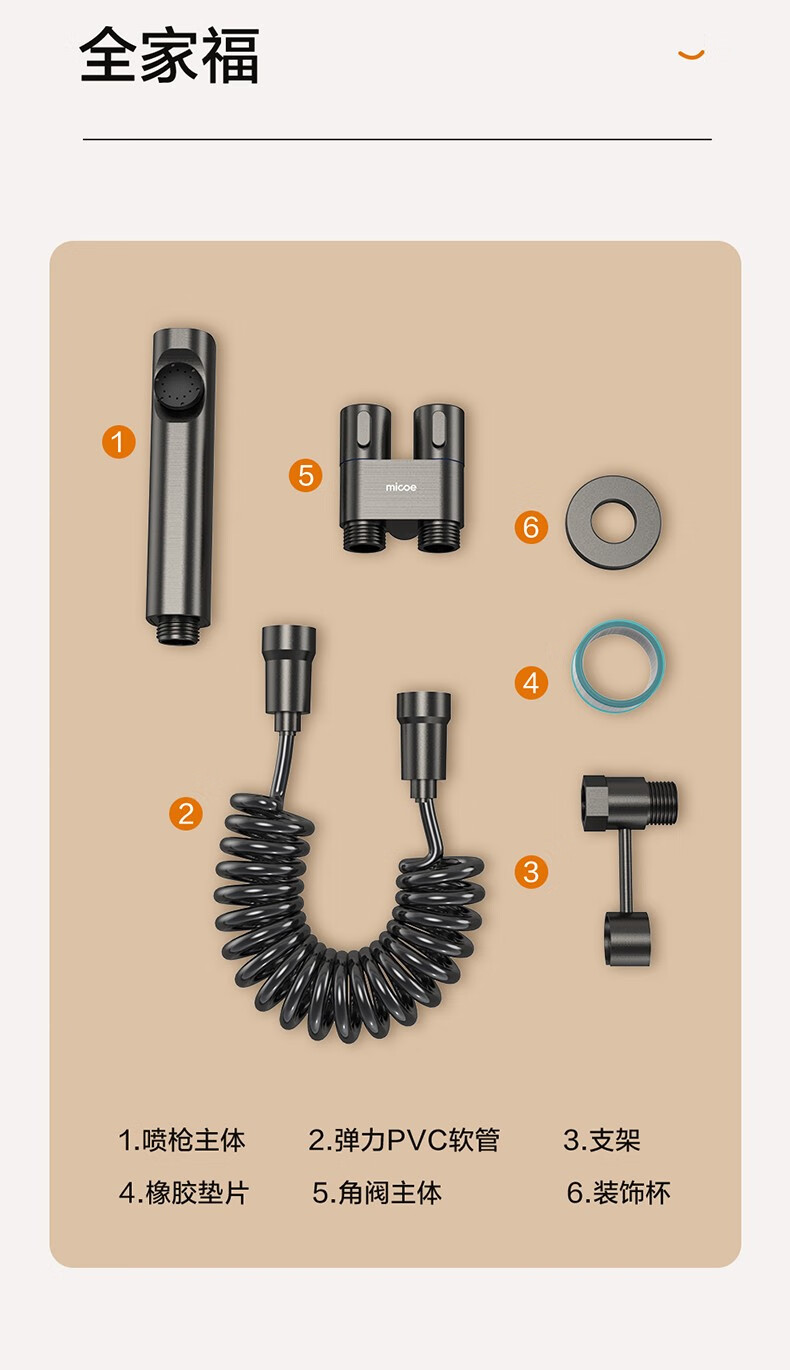 全家福

1

5

micoe

6

4

2

3

1.喷枪主体 2.弹力PVC软管 3.支架

4.橡胶垫片 5.角阀主体 6.装饰杯