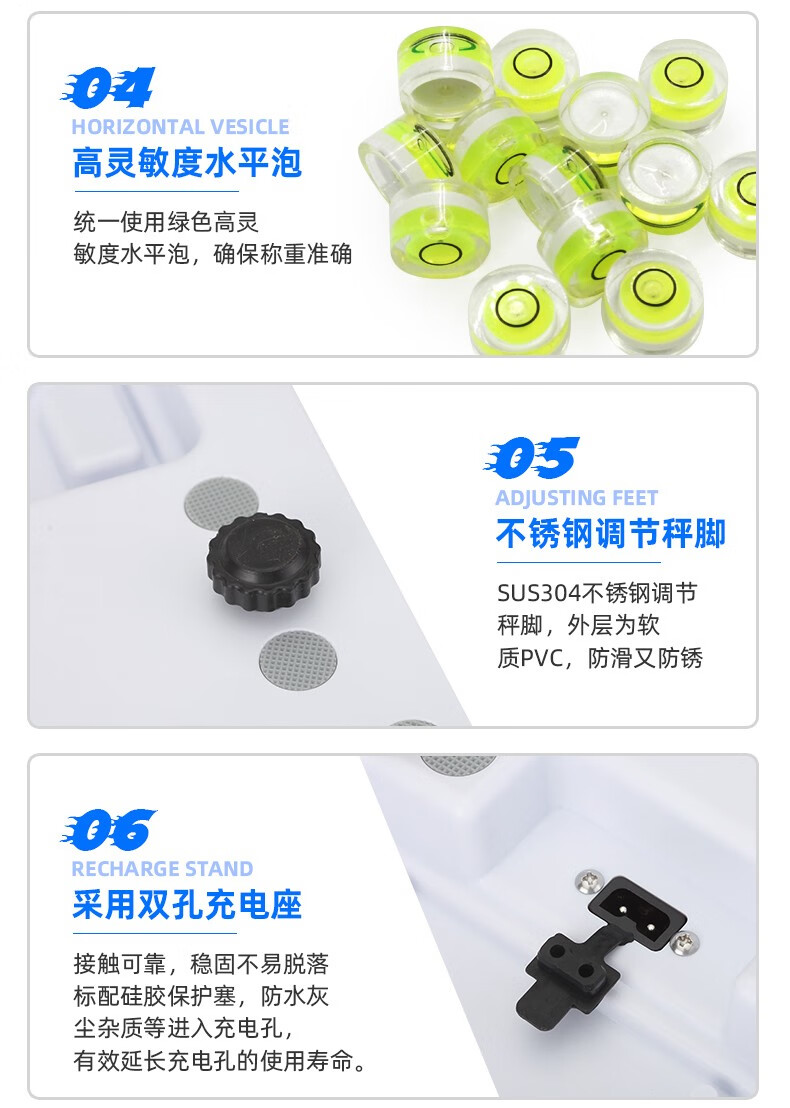 04
HORIZONTAL VESICLE
高灵敏度水平泡

统一使用绿色高灵敏度水平泡，确保称重准确

05
ADJUSTING FEET
不锈钢调节秤脚

SUS304不锈钢调节秤脚，外层为软质PVC，防滑又防锈

06
RECHARGE STAND
采用双孔充电座

接触可靠，稳固不易脱落
标配硅胶保护塞，防水灰尘杂质等进入充电孔，
有效延长充电孔的使用寿命。