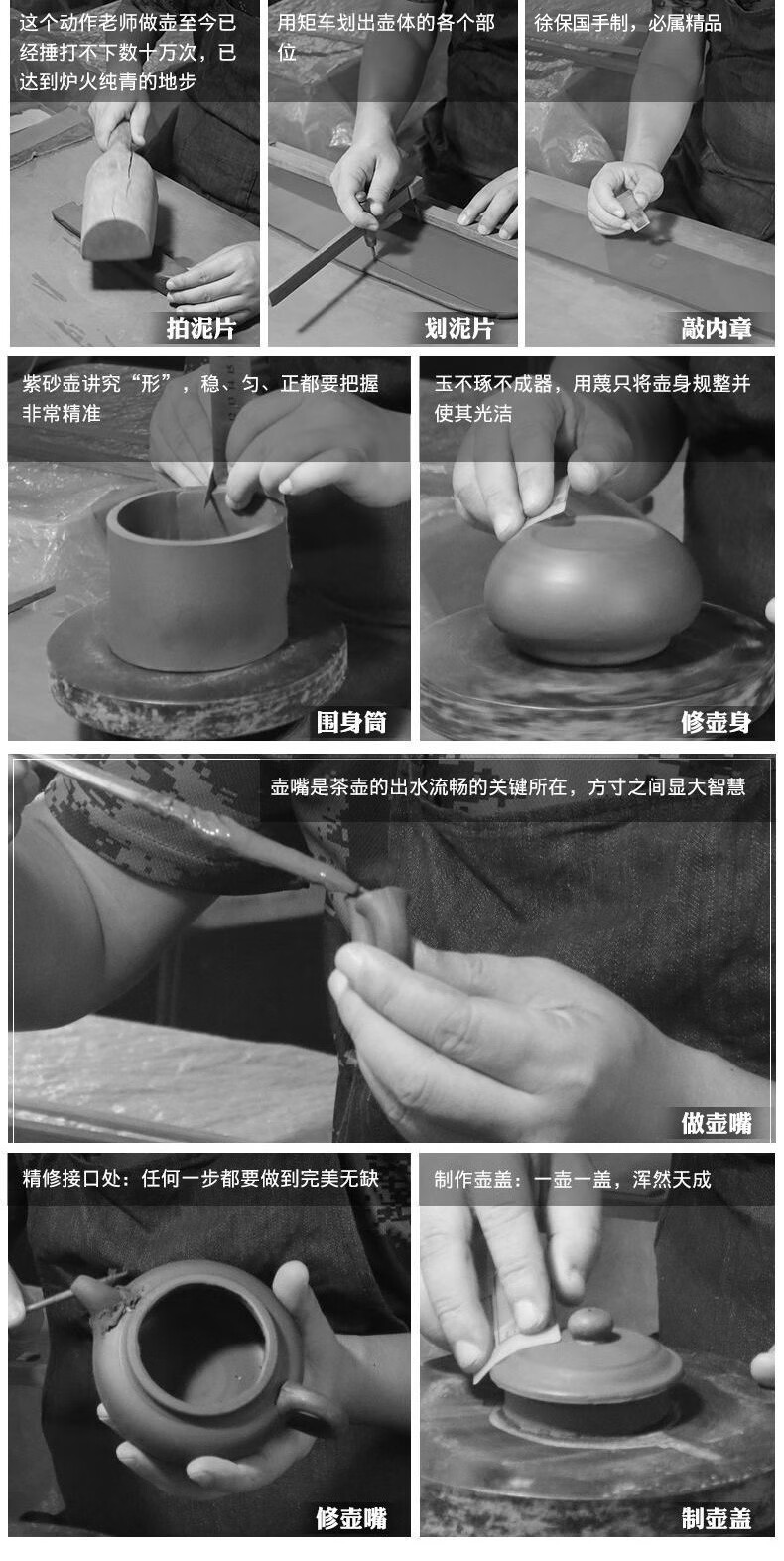 这个动作老师做壶至今已经捶打不下数十万次，已达到炉火纯青的地步

拍泥片

用矩车划出壶体的各个部位

划泥片

徐保国手制，必属精品

敲内章

紫砂壶讲究“形”，稳、匀、正都要把握非常精准

围身筒

玉不琢不成器，用蔑只将壶身规整并使其光洁

修壶身

壶嘴是茶壶的出水流畅的关键所在，方寸之间显大智慧

做壶嘴

精修接口处：任何一步都要做到完美无缺

修壶嘴

制作壶盖：一壶一盖，浑然天成

制壶盖