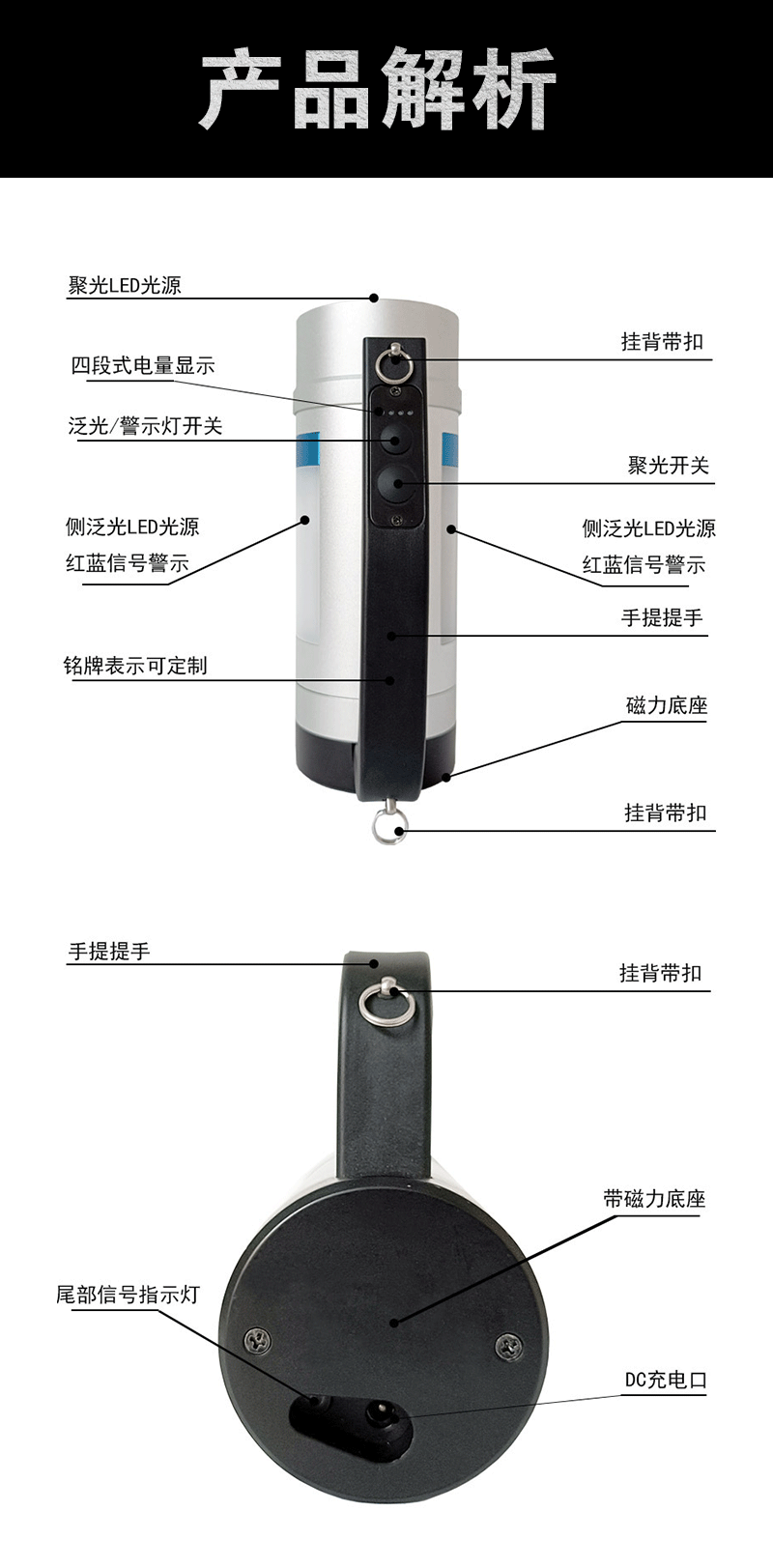 产品解析

聚光LED光源

挂背带扣

四段式电量显示

泛光/警示灯开关

聚光开关

侧泛光LED光源
红蓝信号警示

侧泛光LED光源
红蓝信号警示

手提提手

铭牌表示可定制

磁力底座

挂背带扣

手提提手

挂背带扣

带磁力底座

尾部信号指示灯

DC充电口