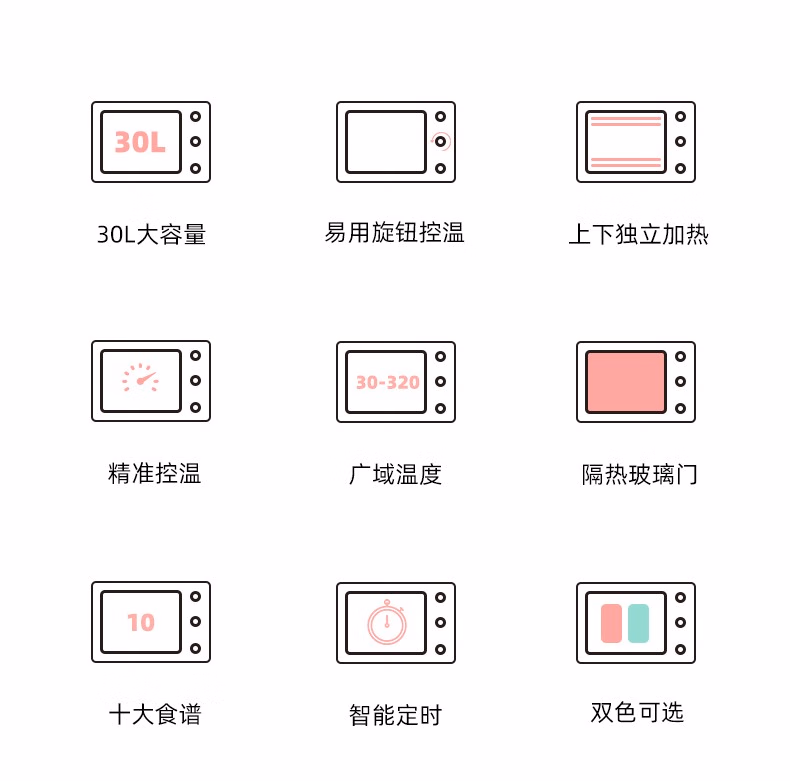 30L

30L大容量

易用旋钮控温

上下独立加热

精准控温

30-320

广域温度

隔热玻璃门

10

十大食谱

智能定时

双色可选