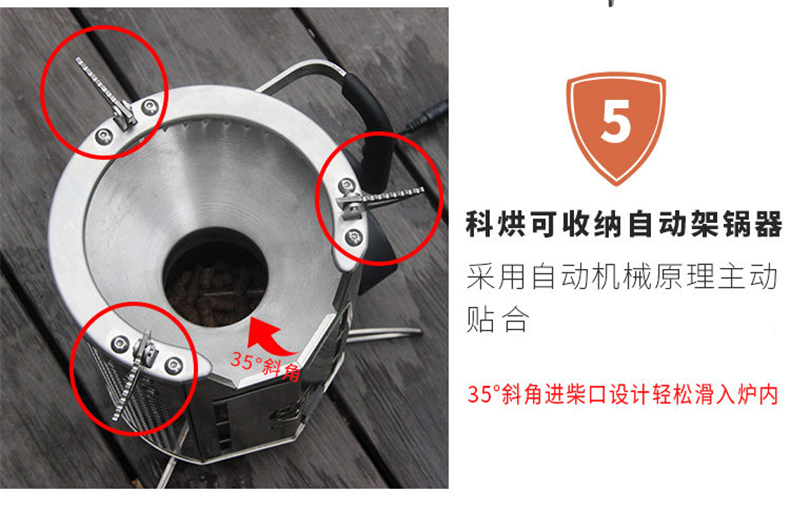 35°斜角

5

科烘可收纳自动架锅器

采用自动机械原理主动贴合

35°斜角进柴口设计轻松滑入炉内