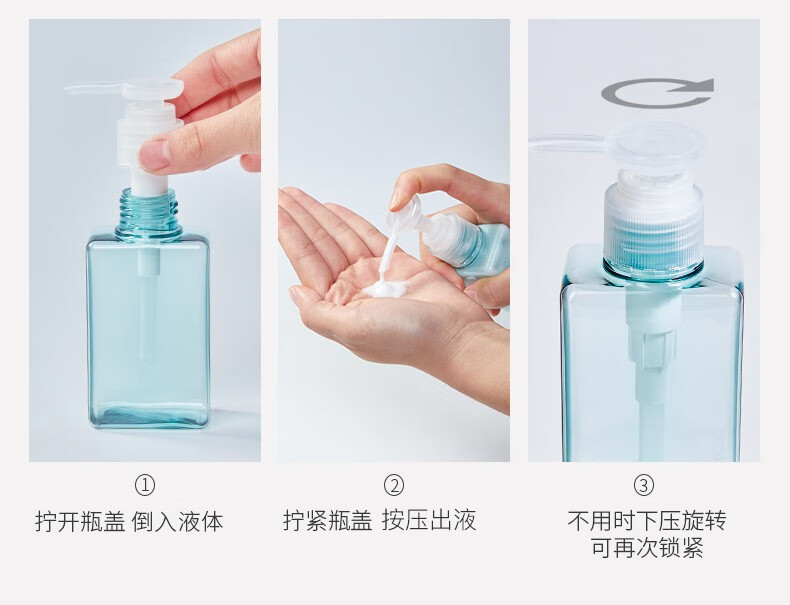 ①
拧开瓶盖 倒入液体

②
拧紧瓶盖 按压出液

③
不用时下压旋转
可再次锁紧