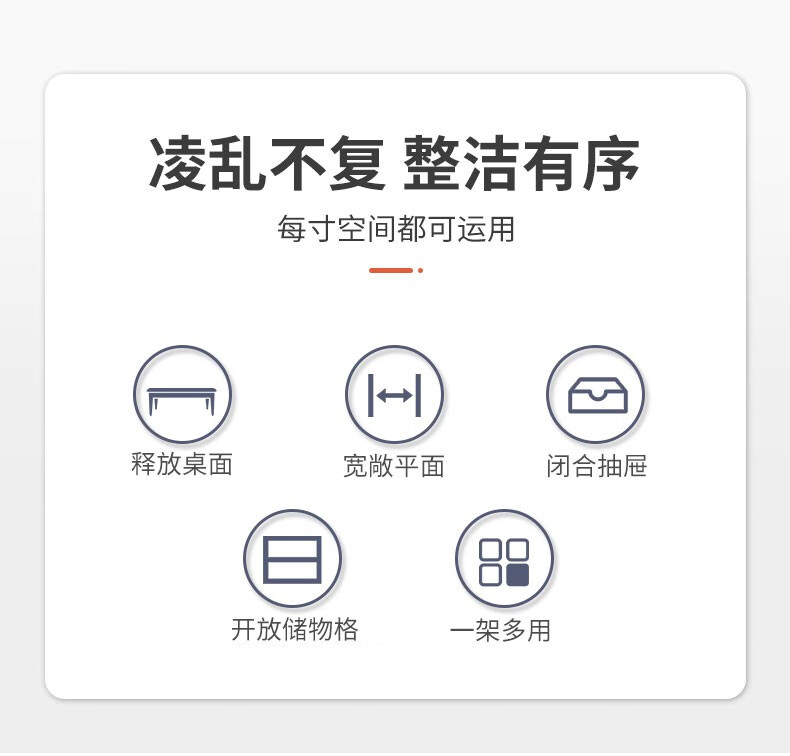 凌乱不复 整洁有序

每寸空间都可运用

释放桌面

宽敞平面

闭合抽屉

开放储物格

一架多用