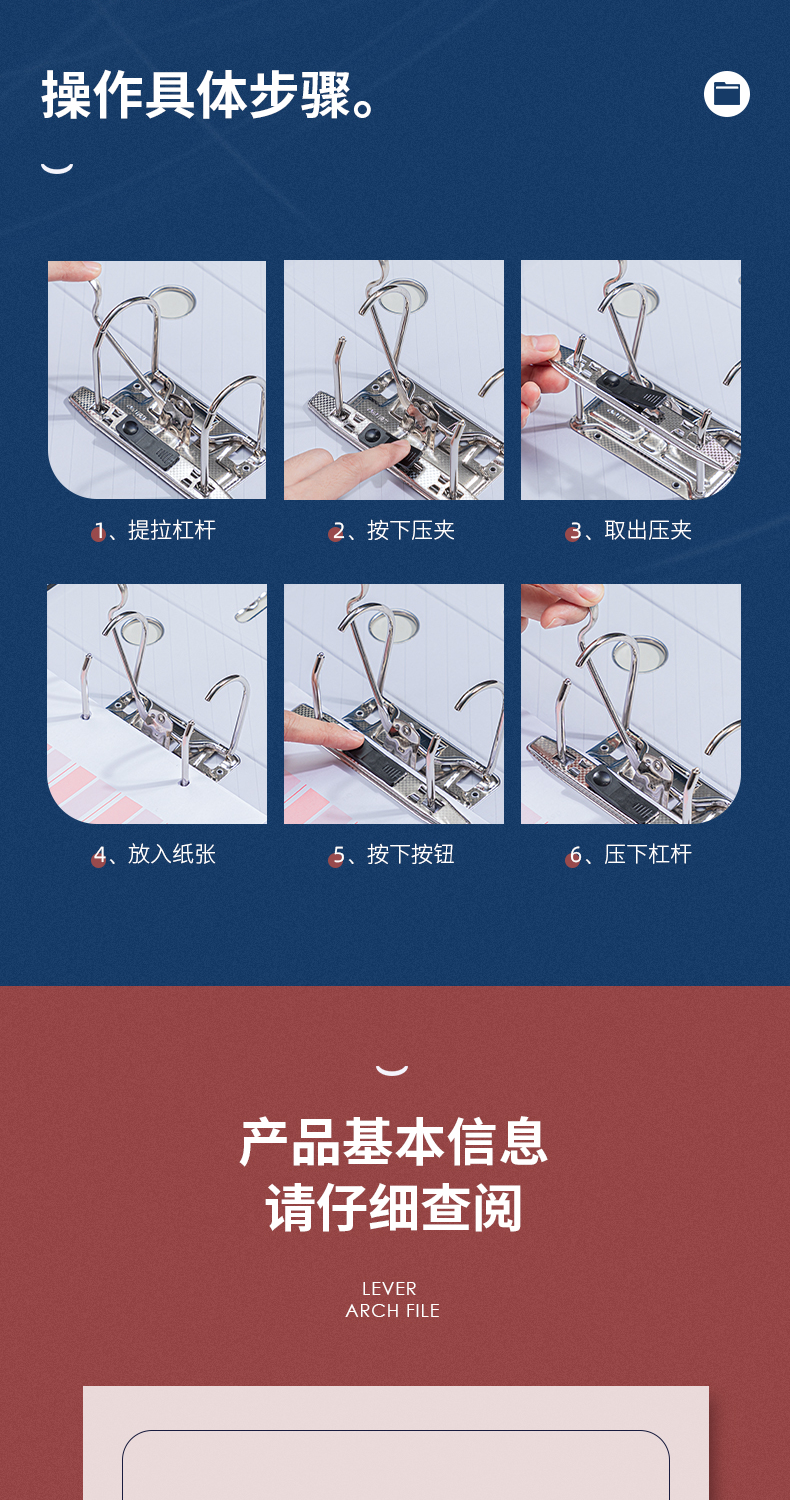 操作具体步骤。

1、提拉杠杆

2、按下压夹

3、取出压夹

4、放入纸张

5、按下按钮

6、压下杠杆

产品基本信息
请仔细查阅

LEVER
ARCH FILE