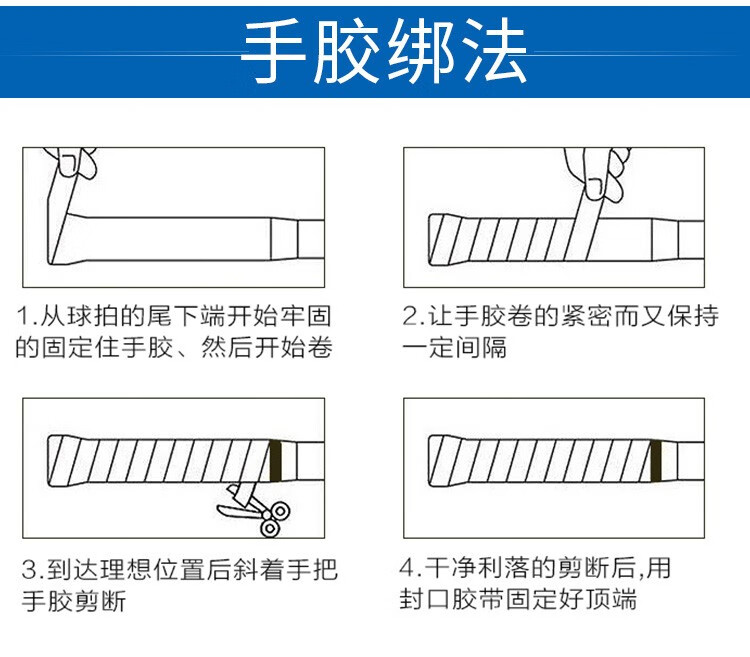 手胶绑法

1.从球拍的尾下端开始牢固的固定住手胶、然后开始卷

2.让手胶卷的紧密而又保持一定间隔

3.到达理想位置后斜着手把手胶剪断

4.干净利落的剪断后,用封口胶带固定好顶端